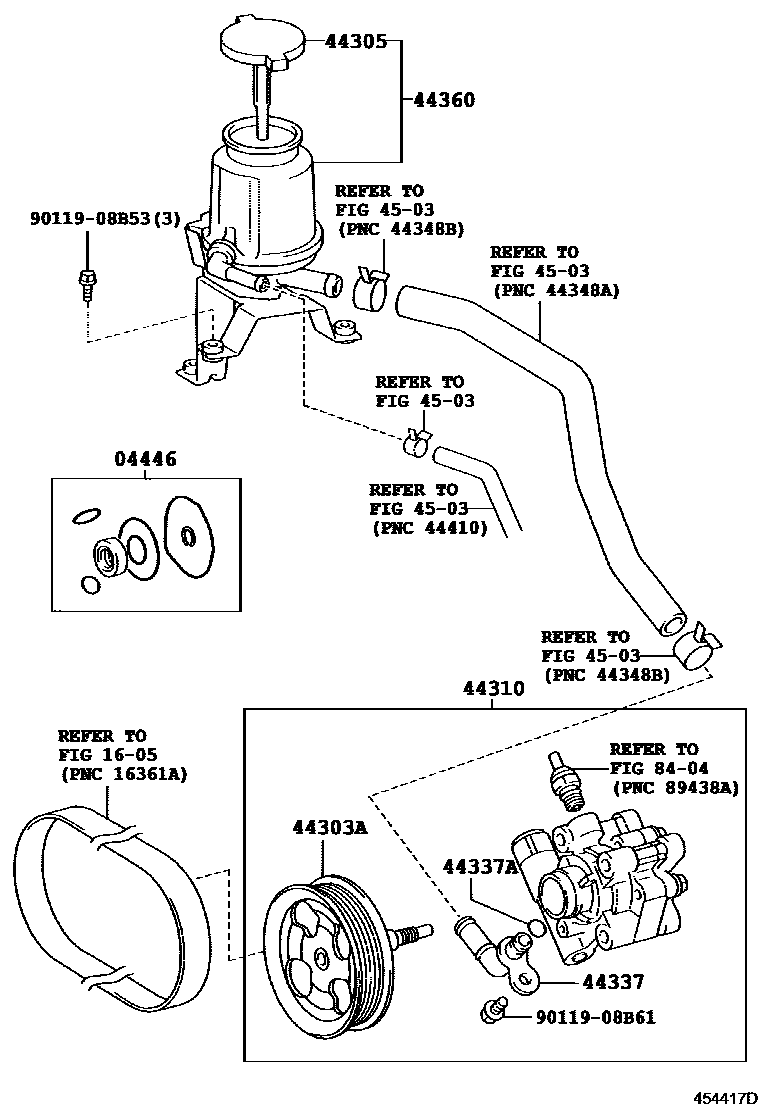 44305

44360

90119-08B53(3)

REFER TO
FIG 45-03
(PNC 44348B)

REFER TO
FIG 45-03
(PNC 44348A)

REFER TO
FIG 45-03

04446

REFER TO
FIG 45-03
(PNC 44410)

REFER TO
FIG 45-03
(PNC 44348B)

44310

REFER TO
FIG 16-05
(PNC 16361A)

REFER TO
FIG 84-04
(PNC 89438A)

44303A

44337A

44337

90119-08B61

454417D