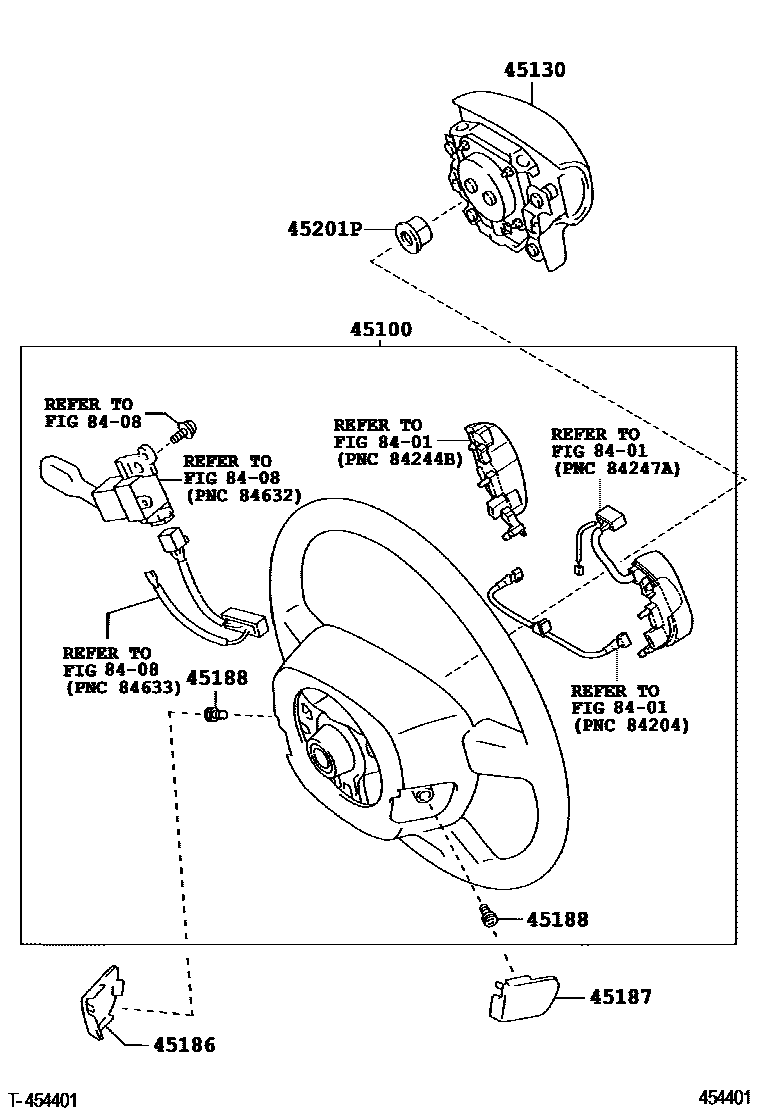 45130

45201P

45100

REFER TO
FIG 84-08

REFER TO
FIG 84-08
(PNC 84632)

REFER TO
FIG 84-01
(PNC 84244B)

REFER TO
FIG 84-01
(PNC 84247A)

REFER TO
FIG 84-08
(PNC 84633)

45188

REFER TO
FIG 84-01
(PNC 84204)

45188

45187

45186

T-454401

454401