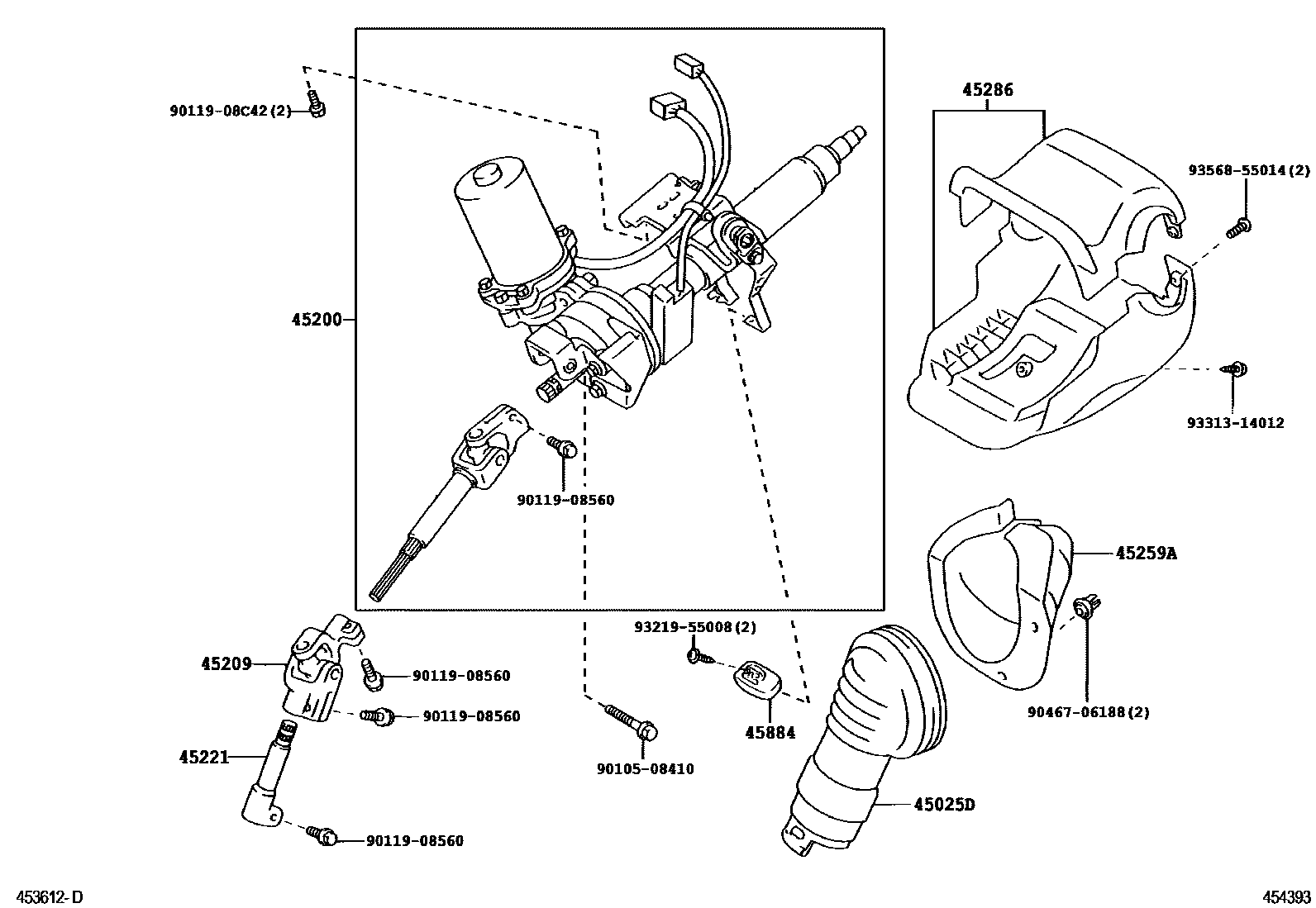 90119-08C42(2)
45286
93568-55014(2)
45200
93313-14012
90119-08560
45259A
93219-55008(2)
45209
90119-08560
90119-08560
90467-06188(2)
45884
45221
90105-08410
45025D
90119-08560
453612-D
454393