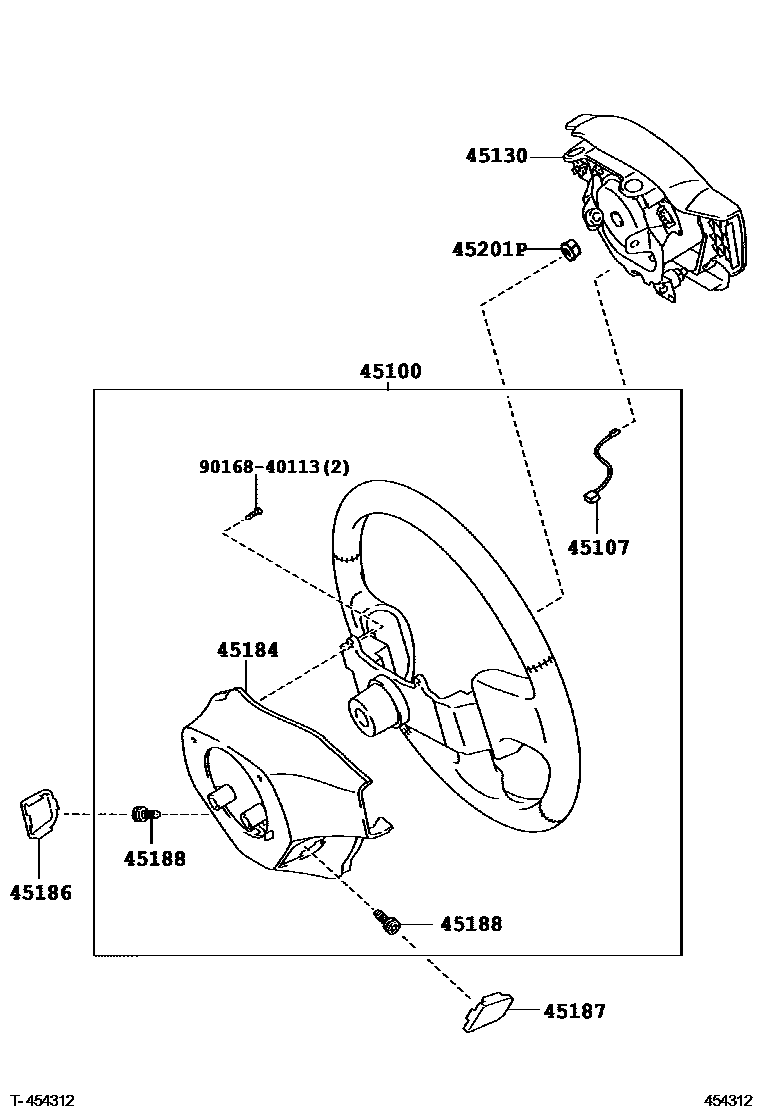 45130

45201P

45100

90168-40113(2)

45107

45184

45188

45186

45188

45187

T-454312

454312