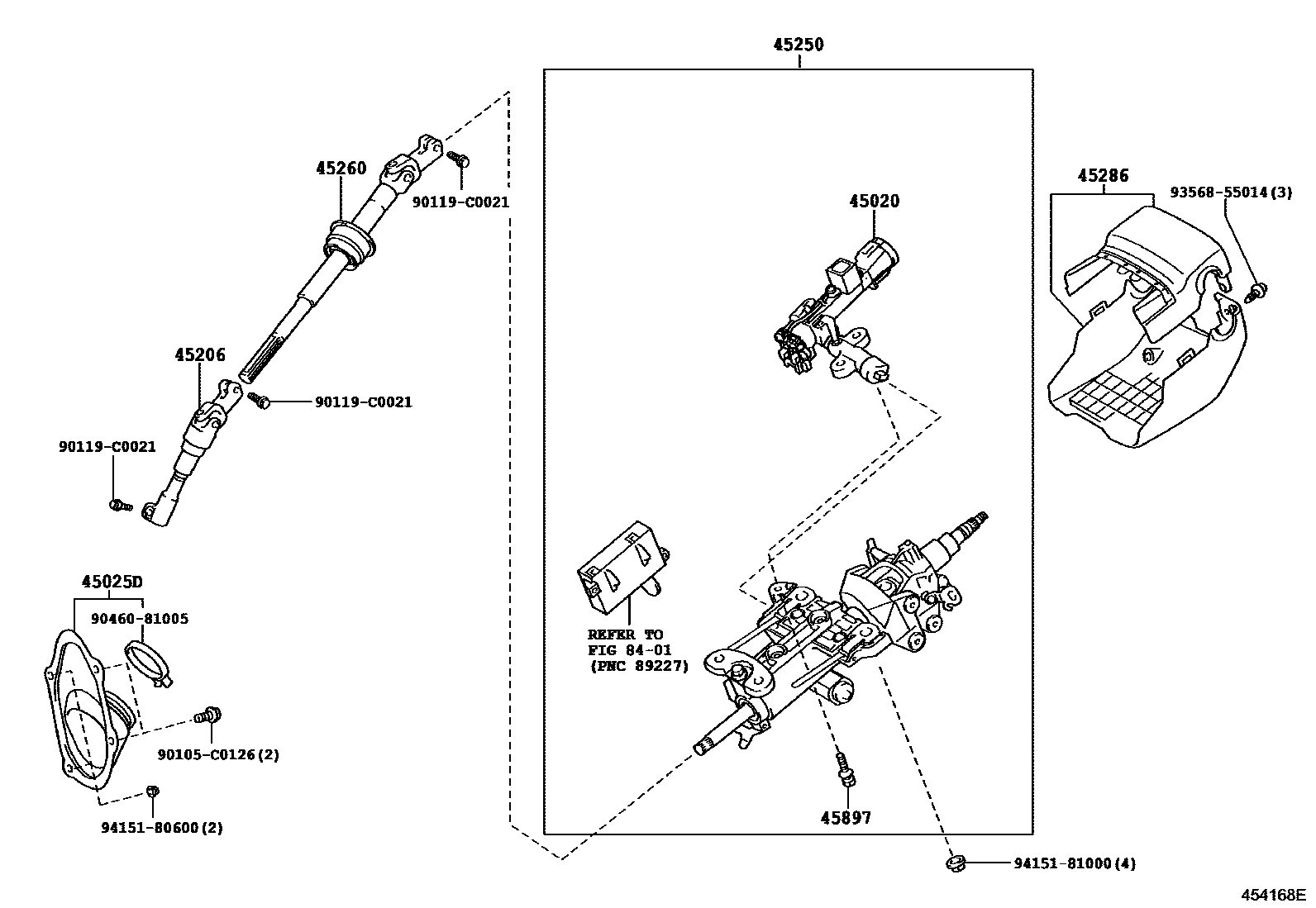 45250

45260

90119-C0021

45020

45286

93568-55014(3)

45206

90119-C0021

90119-C0021

45025D

90460-81005

REFER TO
FIG 84-01
(PNC 89227)

90105-C0126(2)

94151-80600(2)

45897

94151-81000(4)

454168E