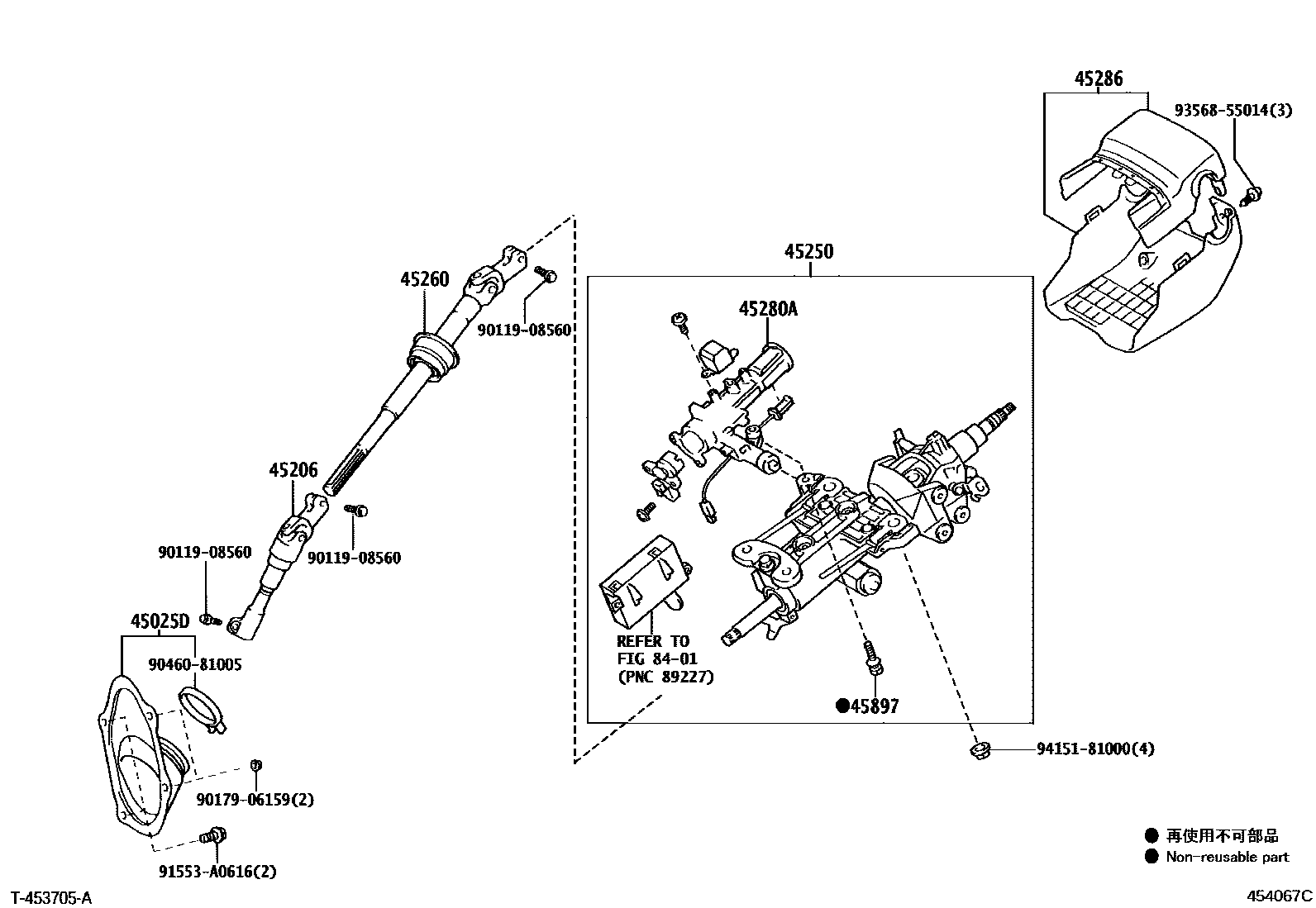 45286

93568-55014(3)

45250

45260

90119-08560

45280A

45206

90119-08560

90119-08560

45025D

90460-81005

REFER TO
FIG 84-01
(PNC 89227)

●45897

94151-81000(4)

90179-06159(2)

91553-A0616(2)

● 再使用不可部品
● Non-reusable part

T-453705-A

454067C