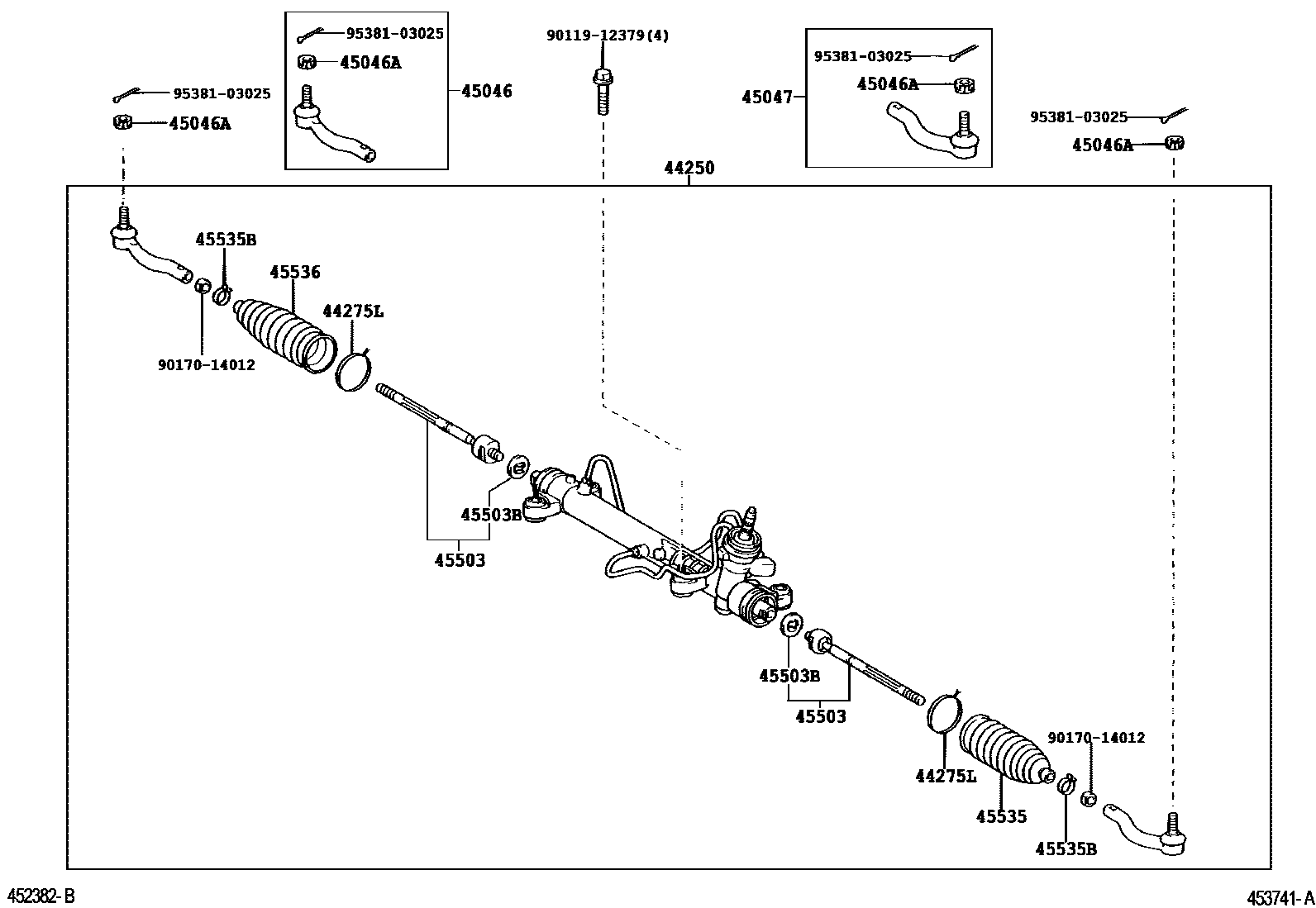 95381-03025
45046A
45046
90119-12379(4)
95381-03025
45046A
45047
95381-03025
45046A
95381-03025
45046A
44250
45535B
45536
44275L
90170-14012
45503B
45503
45503B
45503
90170-14012
44275L
45535
45535B
452382-B
453741-A