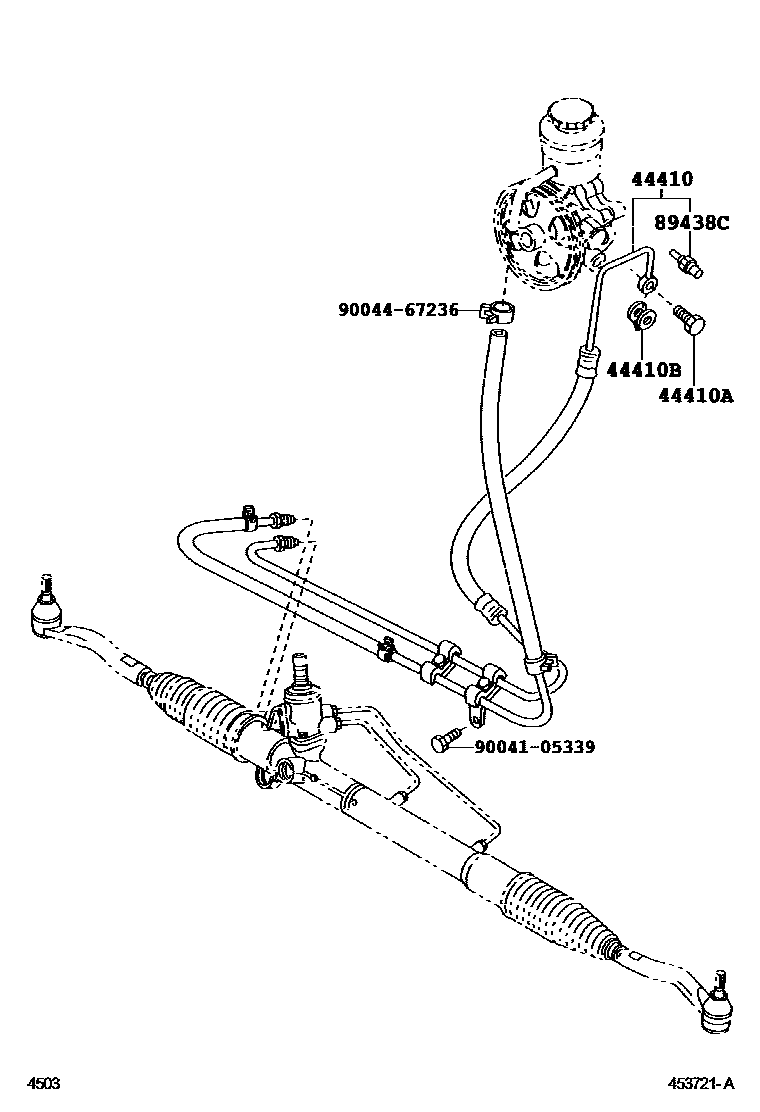 44410
89438C
90044-67236
44410B
44410A
90041-05339
4503
453721-A