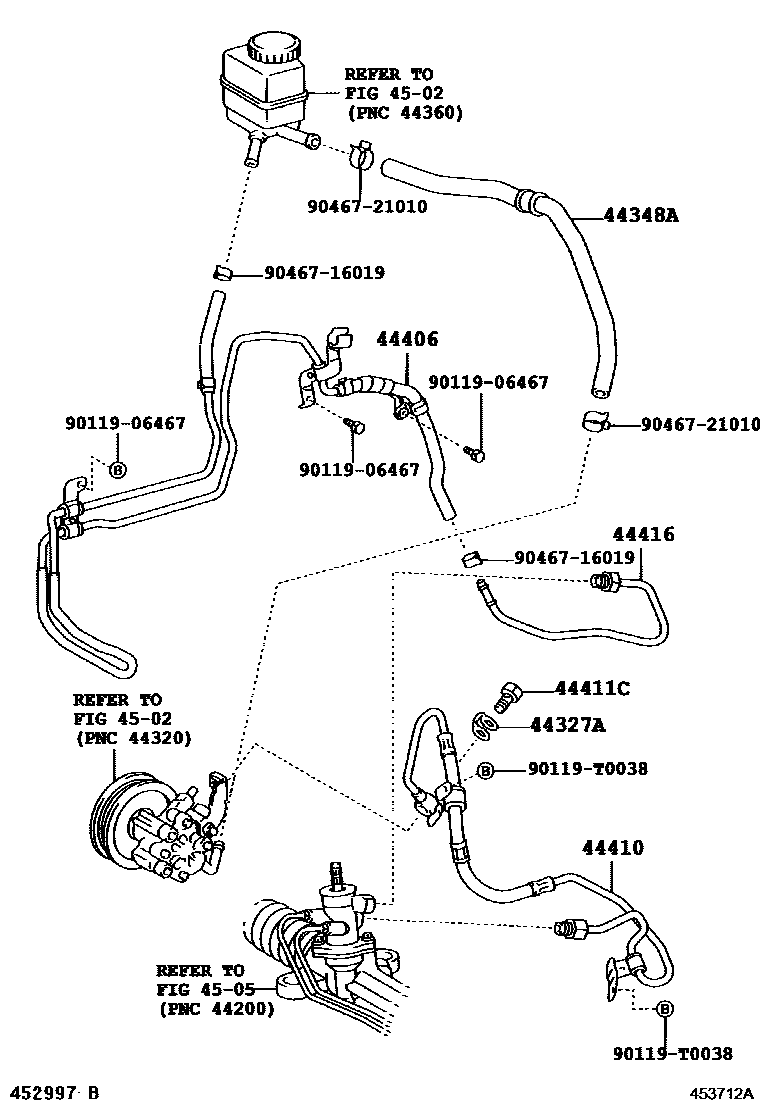 REFER TO
FIG 45-02
(PNC 44360)

90467-21010

44348A

90467-16019

44406

90119-06467

90119-06467

B

90119-06467

90467-21010

44416

90467-16019

REFER TO
FIG 45-02
(PNC 44320)

44411C

44327A

B 90119-T0038

44410

REFER TO
FIG 45-05
(PNC 44200)

B

90119-T0038

452997 B

453712A