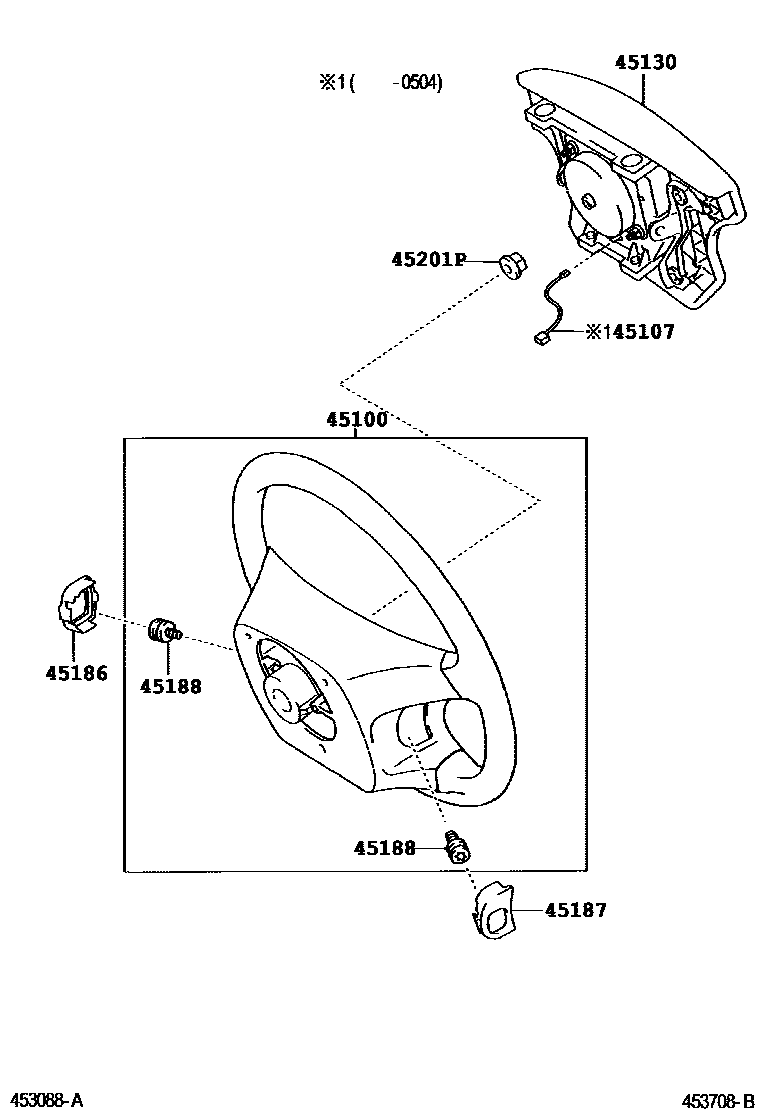 ※1(    -0504)

45130

45201P

※145107

45100

45186

45188

45188

45187

453088-A

453708-B