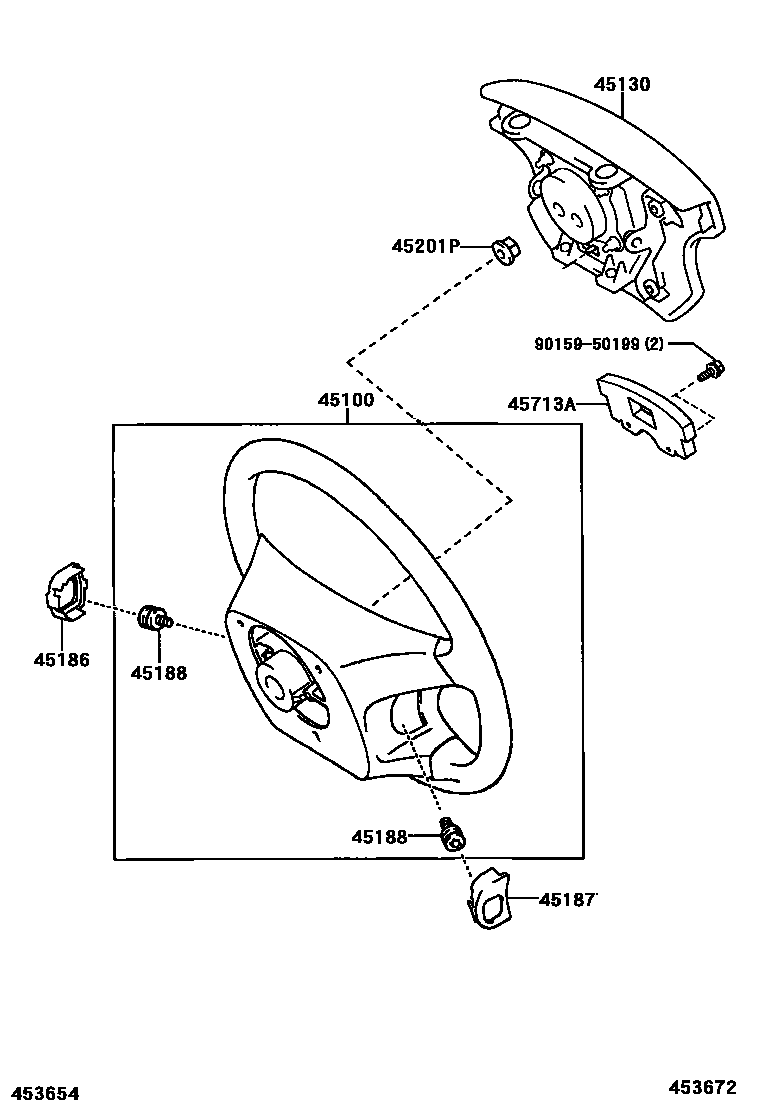 45130

45201P

90159-50199 (2)

45713A

45100

45186

45188

45188

45187

453654

453672