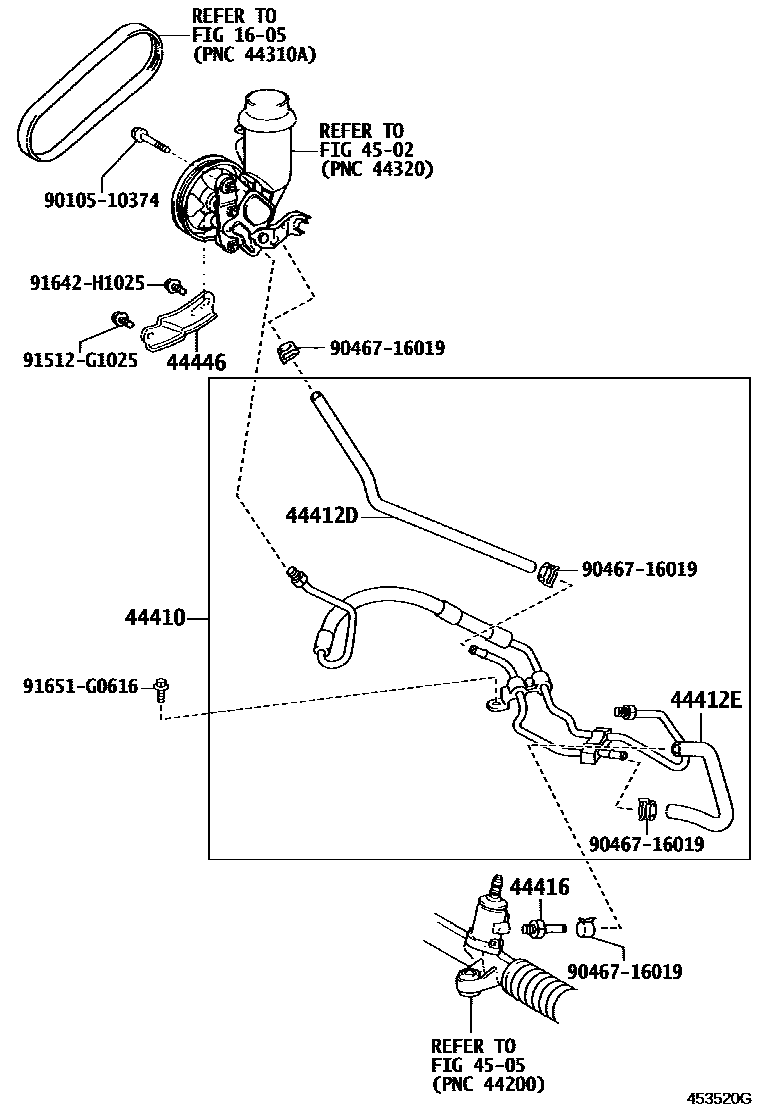 REFER TO
FIG 16-05
(PNC 44310A)

REFER TO
FIG 45-02
(PNC 44320)

90105-10374

91642-H1025

91512-G1025

44446

90467-16019

44412D

90467-16019

44410

91651-G0616

44412E

90467-16019

44416

90467-16019

REFER TO
FIG 45-05
(PNC 44200)

453520G