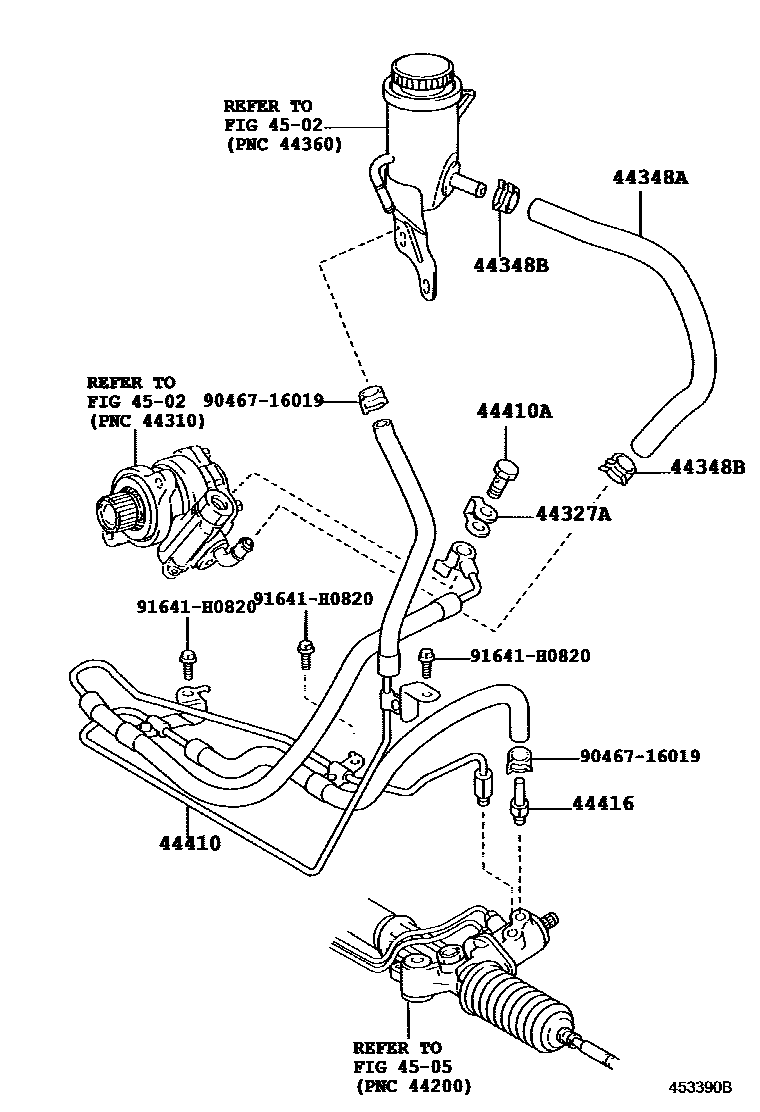 REFER TO
FIG 45-02
(PNC 44360)

44348A

44348B

REFER TO
FIG 45-02
(PNC 44310)

90467-16019

44410A

44348B

44327A

91641-H0820

91641-H0820

91641-H0820

90467-16019

44416

44410

REFER TO
FIG 45-05
(PNC 44200)

453390B