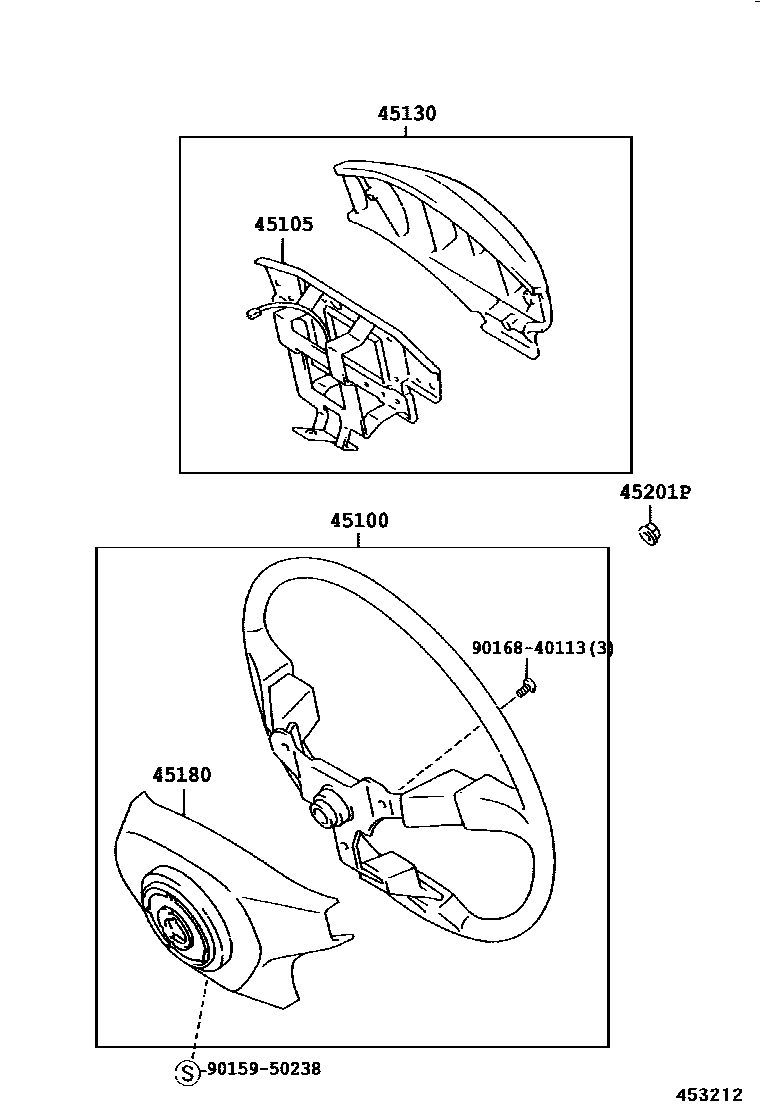 45130

45105

45201P

45100

90168-40113(3)

45180

S 90159-50238

453212