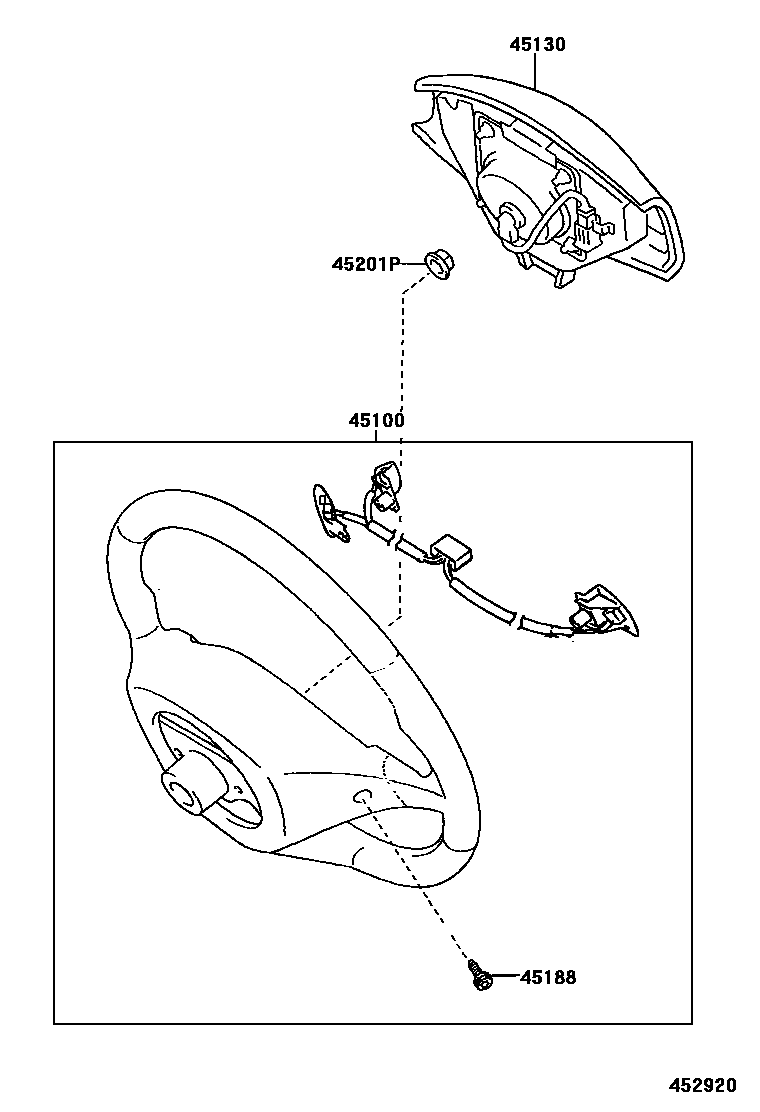 45130

45201P

45100

45188

452920