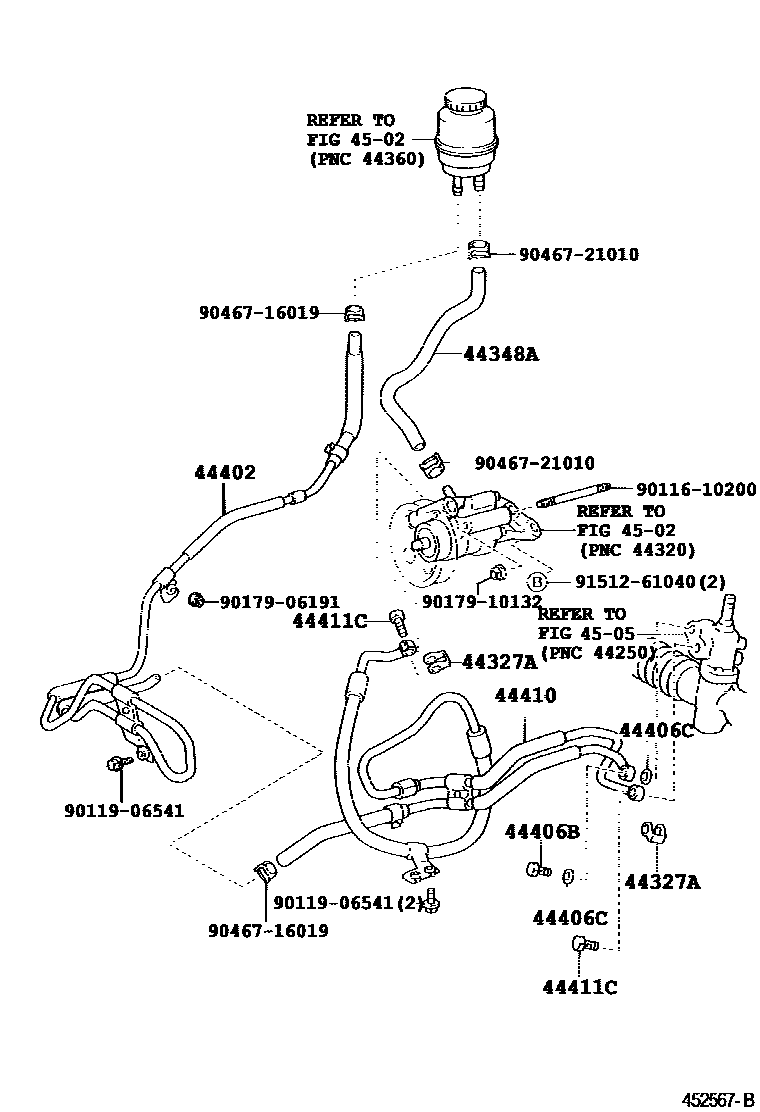 REFER TO
FIG 45-02
(PNC 44360)

90467-21010

90467-16019

44348A

44402

90467-21010

90116-10200

REFER TO
FIG 45-02
(PNC 44320)

90179-06191

90179-10132

B 91512-61040(2)

44411C

REFER TO
FIG 45-05
(PNC 44250)

44327A

44410

44406C

90119-06541

44406B

44327A

90119-06541(2)

90467-16019

44406C

44411C

452567-B