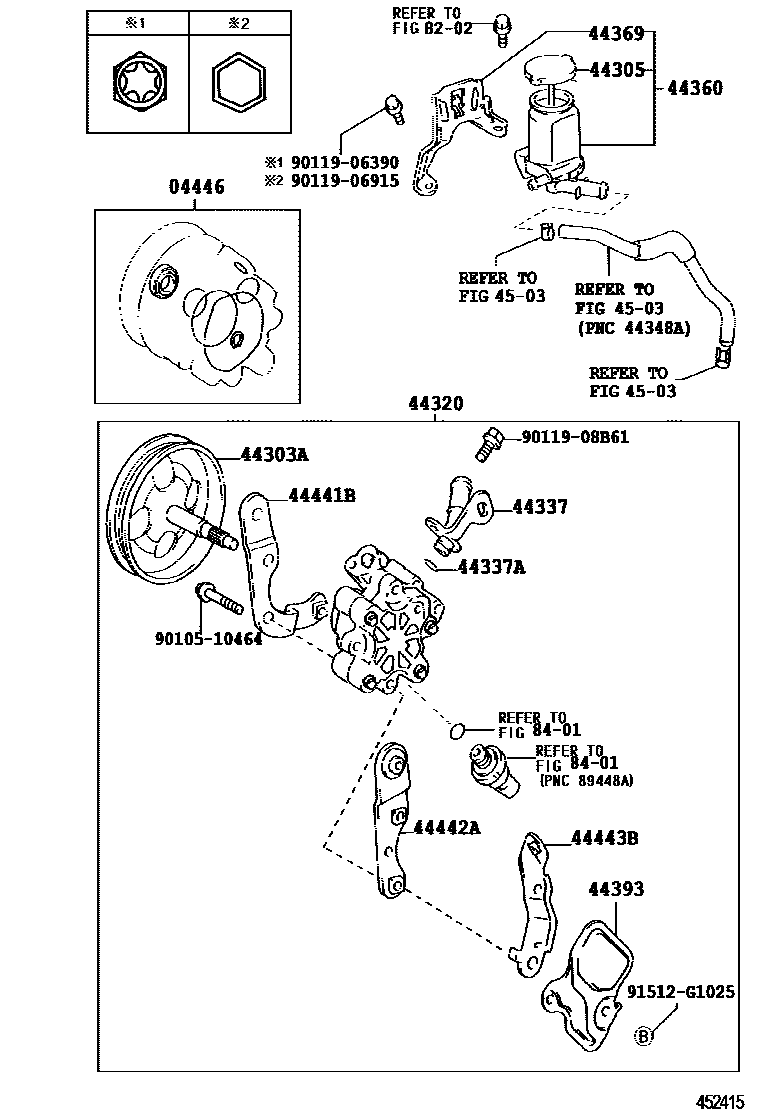 | ※1 | ※2 |
|---|---|
| | |

REFER TO FIG 82-02

44369

44305

44360

※1 90119-06390
※2 90119-06915

04446

REFER TO FIG 45-03

REFER TO FIG 45-03 (PNC 44348A)

REFER TO FIG 45-03

44320

90119-08B61

44303A

44441B

44337

44337A

90105-10464

REFER TO FIG 84-01

REFER TO FIG 84-01 (PNC 89448A)

44442A

44443B

44393

91512-G1025

B

452415