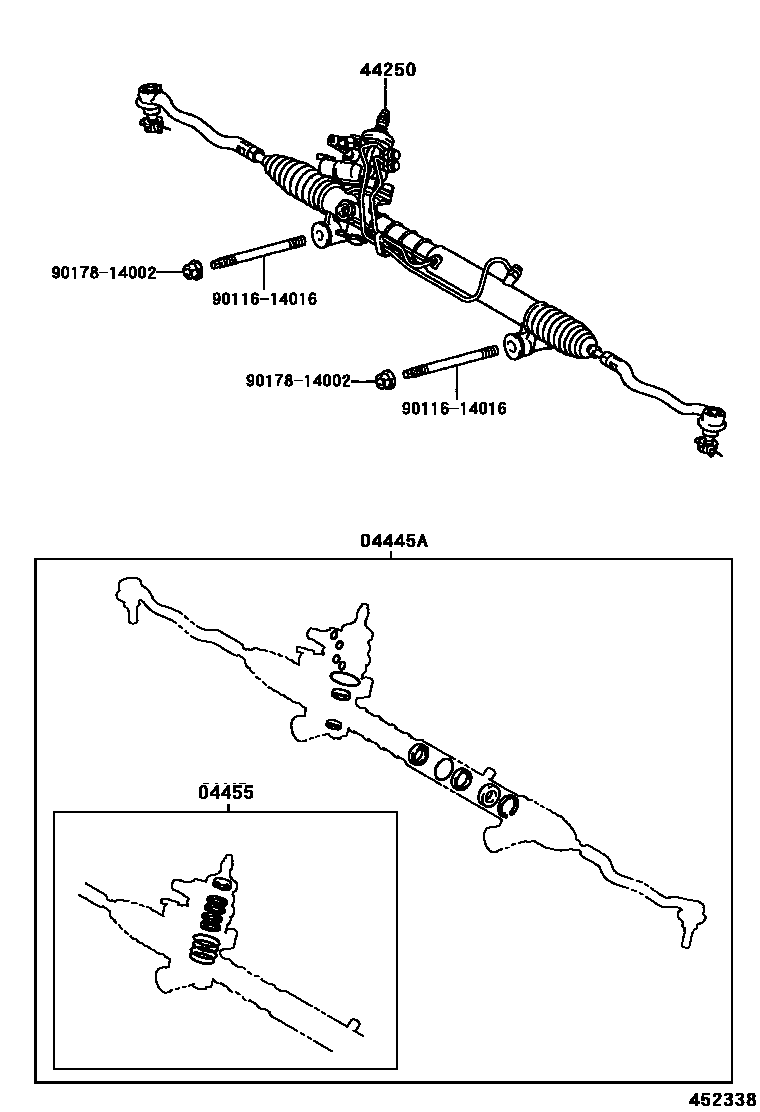 44250

90178-14002

90116-14016

90178-14002

90116-14016

04445A

04455

452338