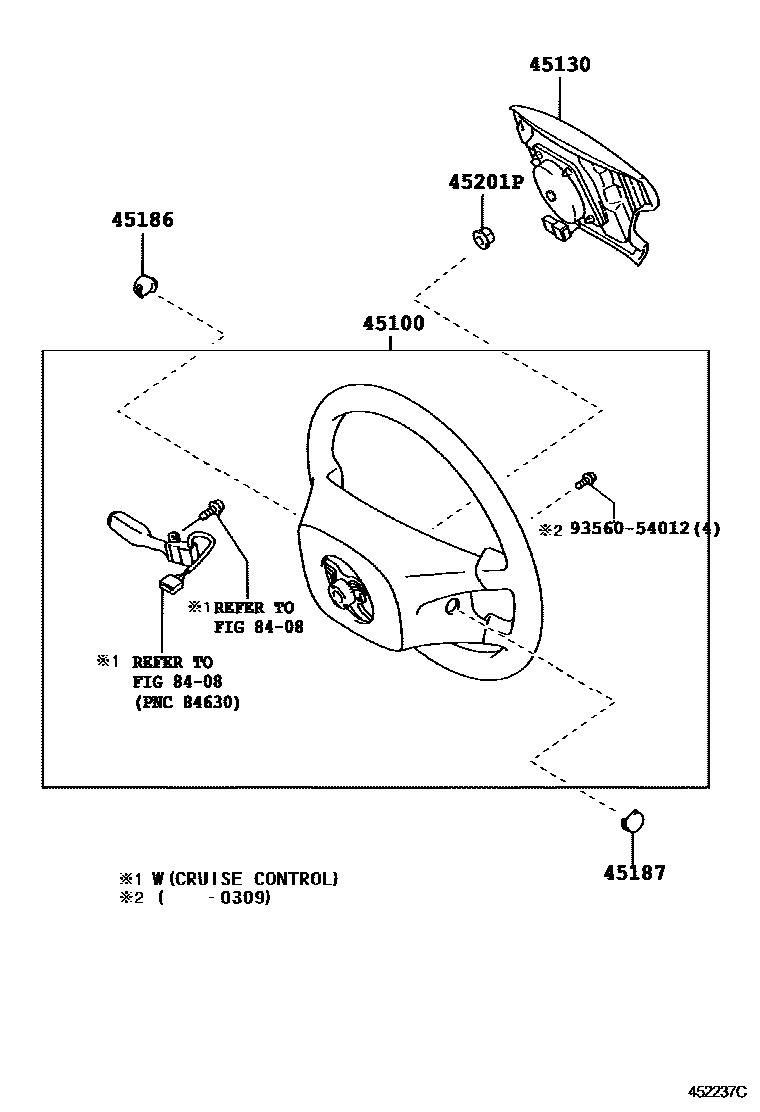 45130

45201P

45186

45100

※2 93560-54012(4)

※1 REFER TO
FIG 84-08

※1 REFER TO
FIG 84-08
(PNC 84630)

45187

※1 W(CRUISE CONTROL)
※2 (  -0309)

452237C