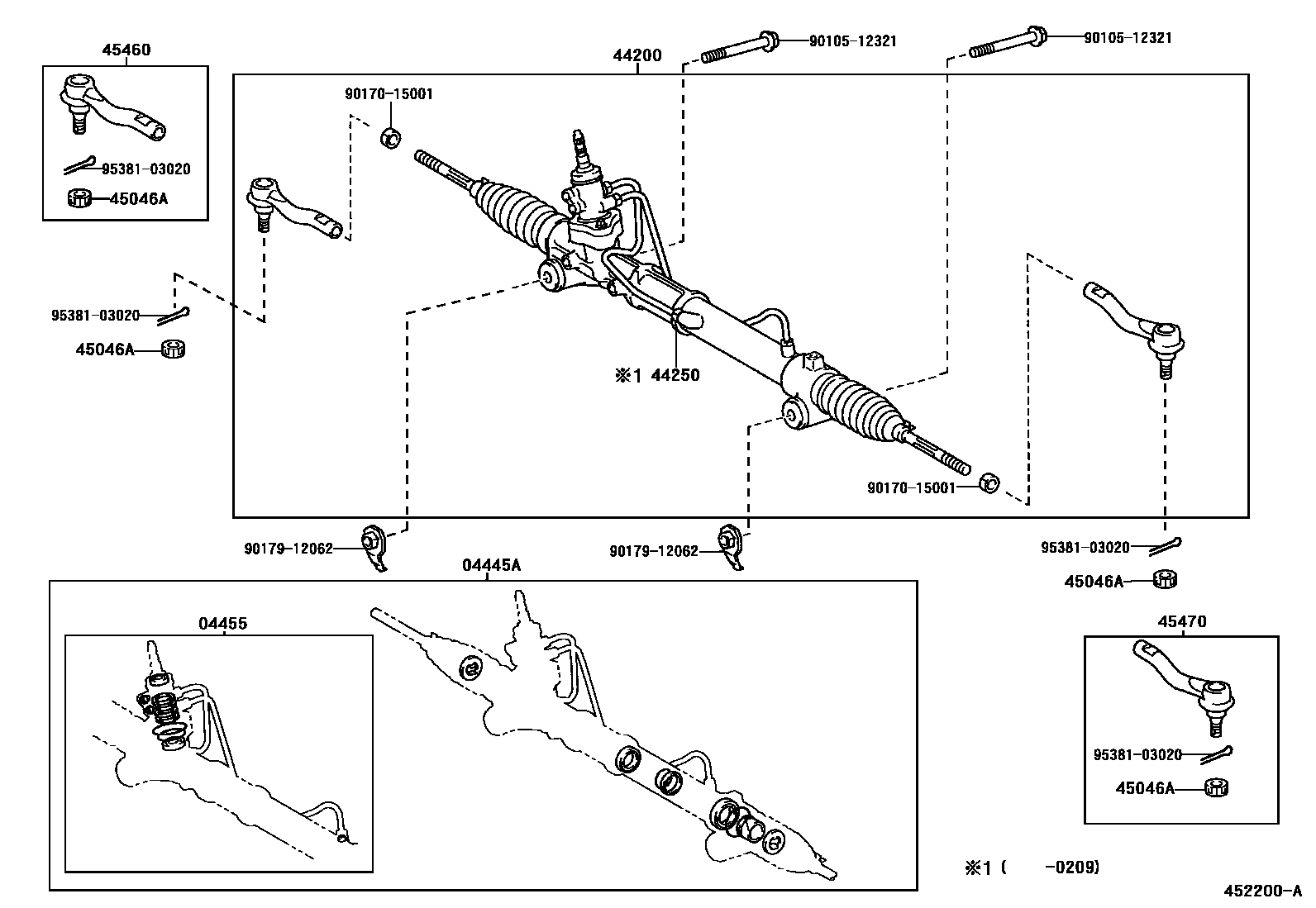 45460

95381-03020

45046A

44200

90105-12321

90105-12321

90170-15001

95381-03020

45046A

※1 44250

90170-15001

90179-12062

90179-12062

95381-03020

45046A

04445A

04455

45470

95381-03020

45046A

※1 ( -0209)

452200-A