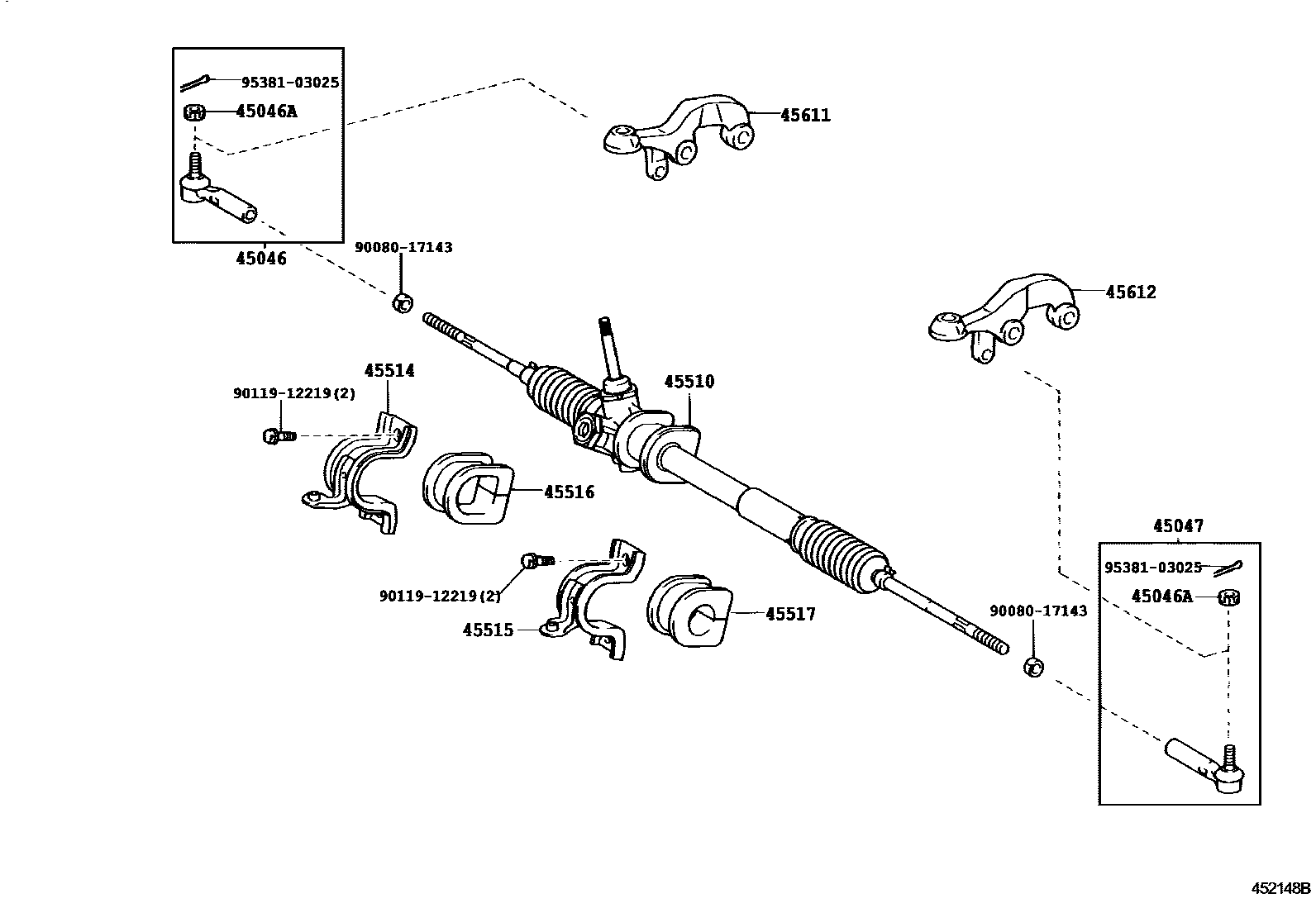 95381-03025
45046A
45046
45611
90080-17143
45612
45514
90119-12219(2)
45510
45516
90119-12219(2)
45515
45517
90080-17143
45047
95381-03025
45046A
452148B