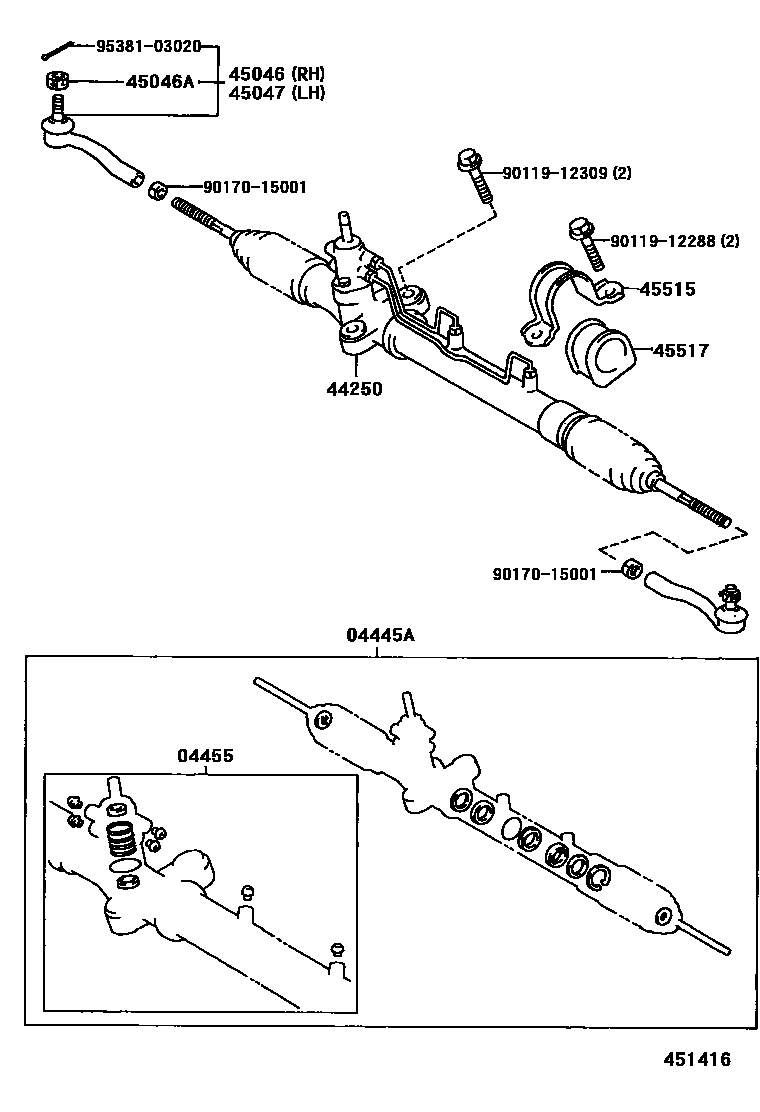 95381-03020
45046A
45046 (RH)
45047 (LH)
90170-15001
90119-12309 (2)
90119-12288 (2)
45515
45517
44250
90170-15001
04445A
04455
451416