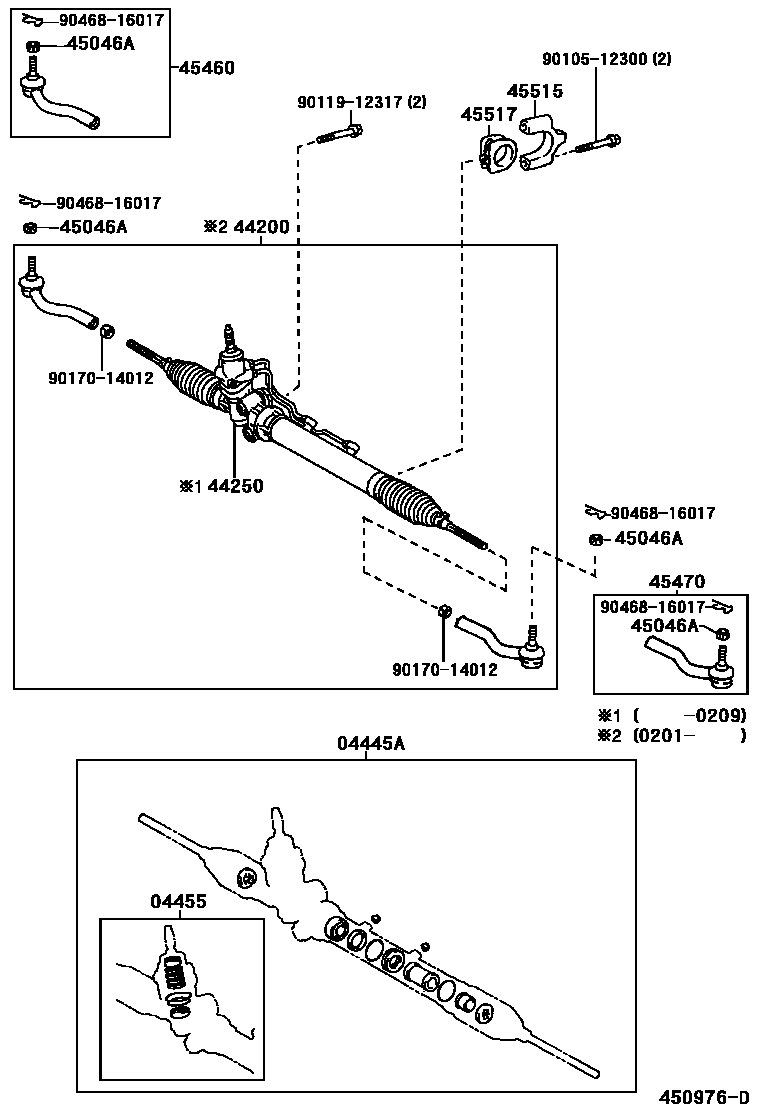 90468-16017
45046A
45460
90119-12317 (2)
90105-12300 (2)
45515
45517
90468-16017
45046A
※2 44200
90170-14012
※1 44250
90468-16017
45046A
45470
90468-16017
45046A
90170-14012
※1 (    -0209)
※2 (0201-    )
04445A
04455
450976-D