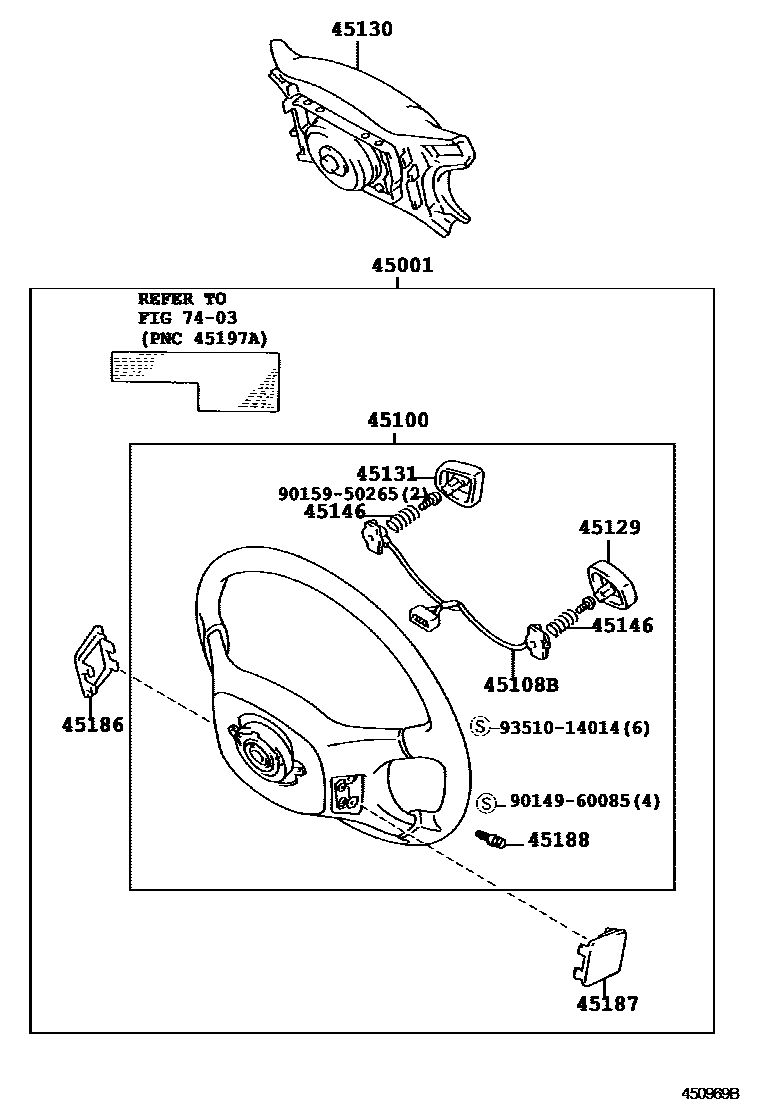 45130

45001

REFER TO
FIG 74-03
(PNC 45197A)

45100

45131
90159-50265(2)
45146

45129

45146

45108B

45186

Ⓢ 93510-14014(6)

Ⓢ 90149-60085(4)

45188

45187

450969B