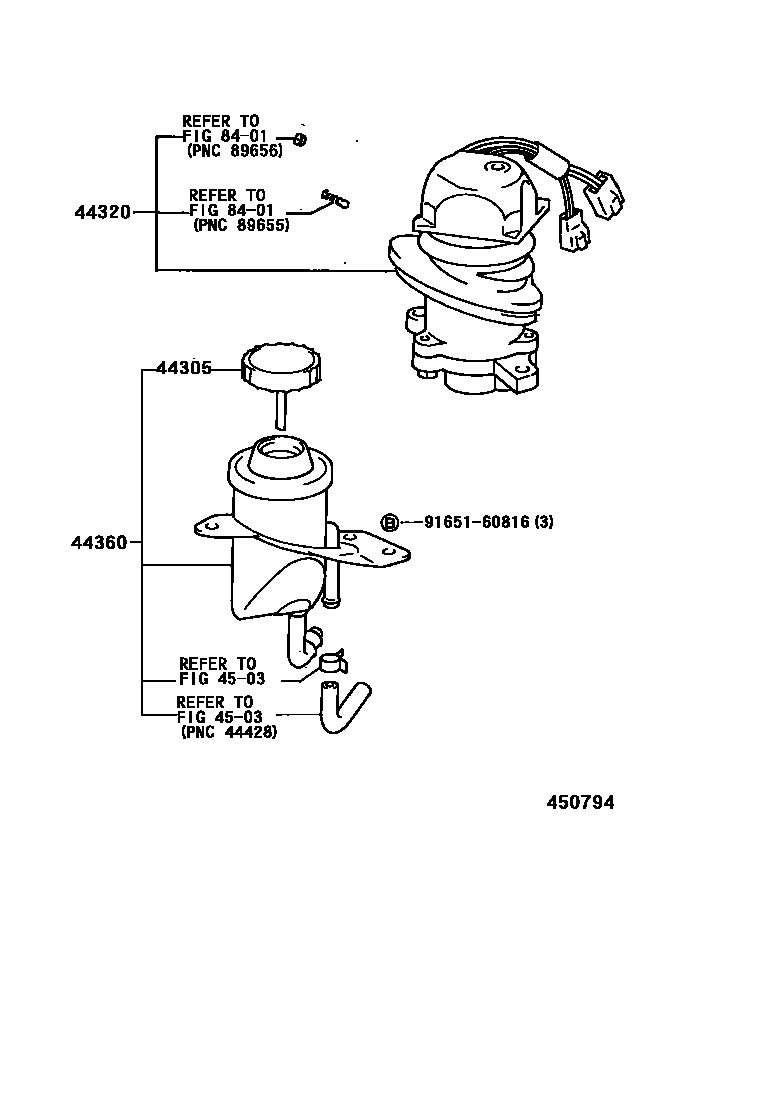 REFER TO
FIG 84-01
(PNC 89656)

44320

REFER TO
FIG 84-01
(PNC 89655)

44305

44360

B 91651-60816 (3)

REFER TO
FIG 45-03

REFER TO
FIG 45-03
(PNC 44428)

450794