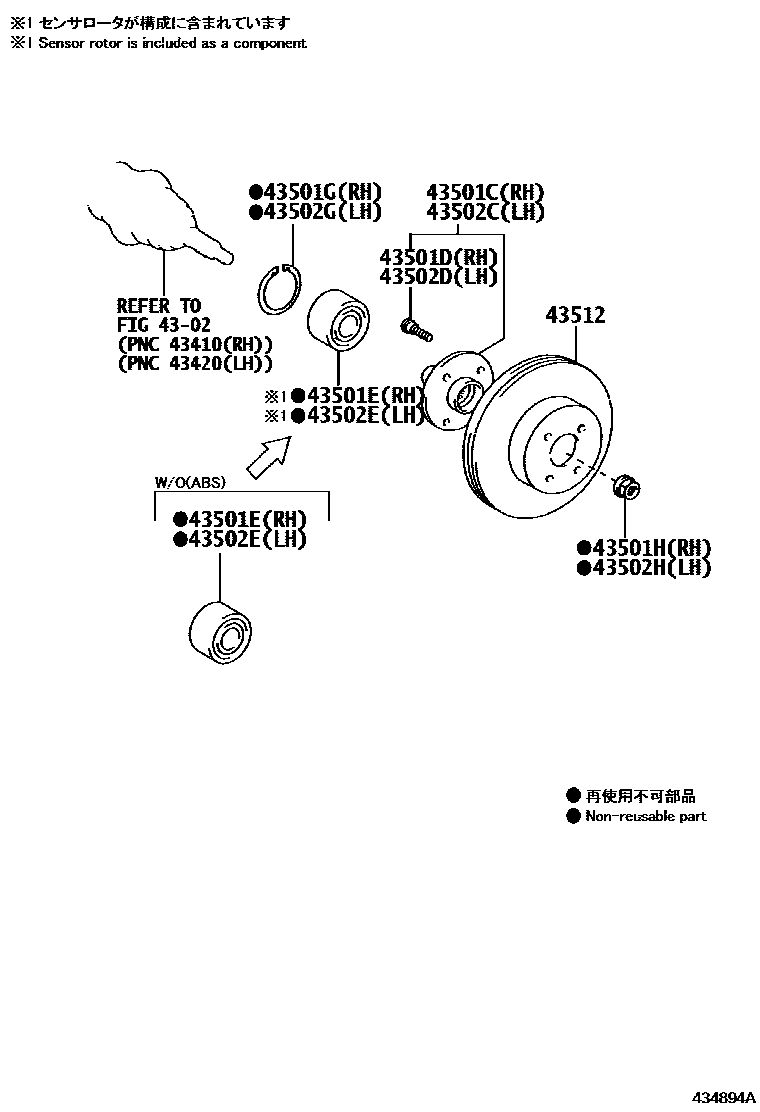 ※1 センサロータが構成に含まれています
※1 Sensor rotor is included as a component

●43501G(RH)
●43502G(LH)

43501C(RH)
43502C(LH)

43501D(RH)
43502D(LH)

REFER TO
FIG 43-02
(PNC 43410(RH))
(PNC 43420(LH))

43512

※1●43501E(RH)
※1●43502E(LH)

W/O(ABS)

●43501E(RH)
●43502E(LH)

●43501H(RH)
●43502H(LH)

● 再使用不可部品
● Non-reusable part

434894A