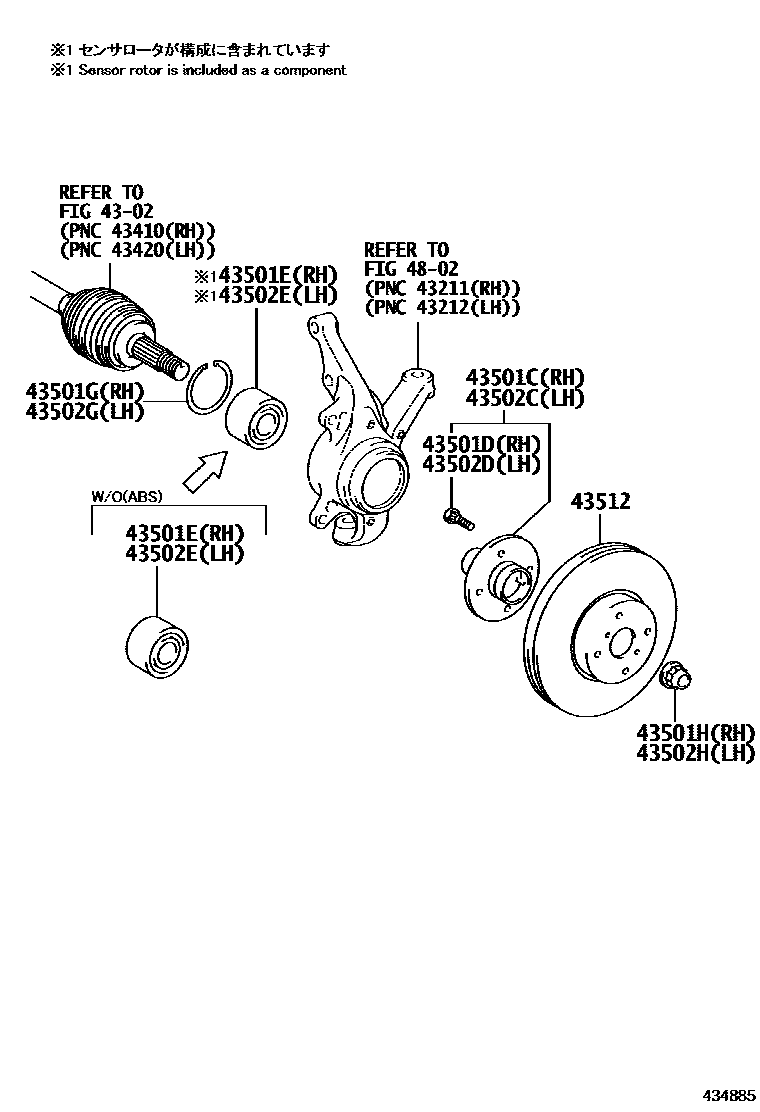 ※1 センサロータが構成に含まれています
※1 Sensor rotor is included as a component

REFER TO
FIG 43-02
(PNC 43410(RH))
(PNC 43420(LH))

※1 43501E(RH)
※1 43502E(LH)

REFER TO
FIG 48-02
(PNC 43211(RH))
(PNC 43212(LH))

43501G(RH)
43502G(LH)

43501C(RH)
43502C(LH)

43501D(RH)
43502D(LH)

W/O(ABS)

43501E(RH)
43502E(LH)

43512

43501H(RH)
43502H(LH)

434885