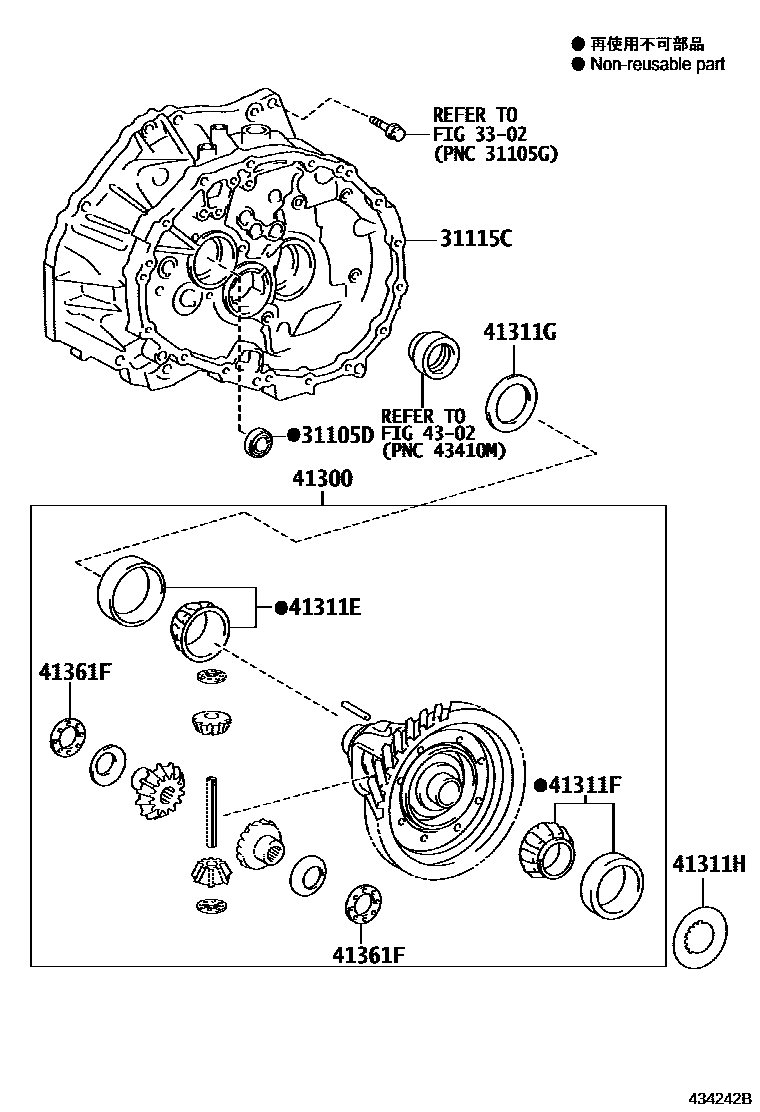 ● 再使用不可部品
● Non-reusable part

REFER TO
FIG 33-02
(PNC 31105G)

31115C

41311G

REFER TO
FIG 43-02
(PNC 43410M)

●31105D

41300

●41311E

41361F

●41311F

41311H

41361F

434242B