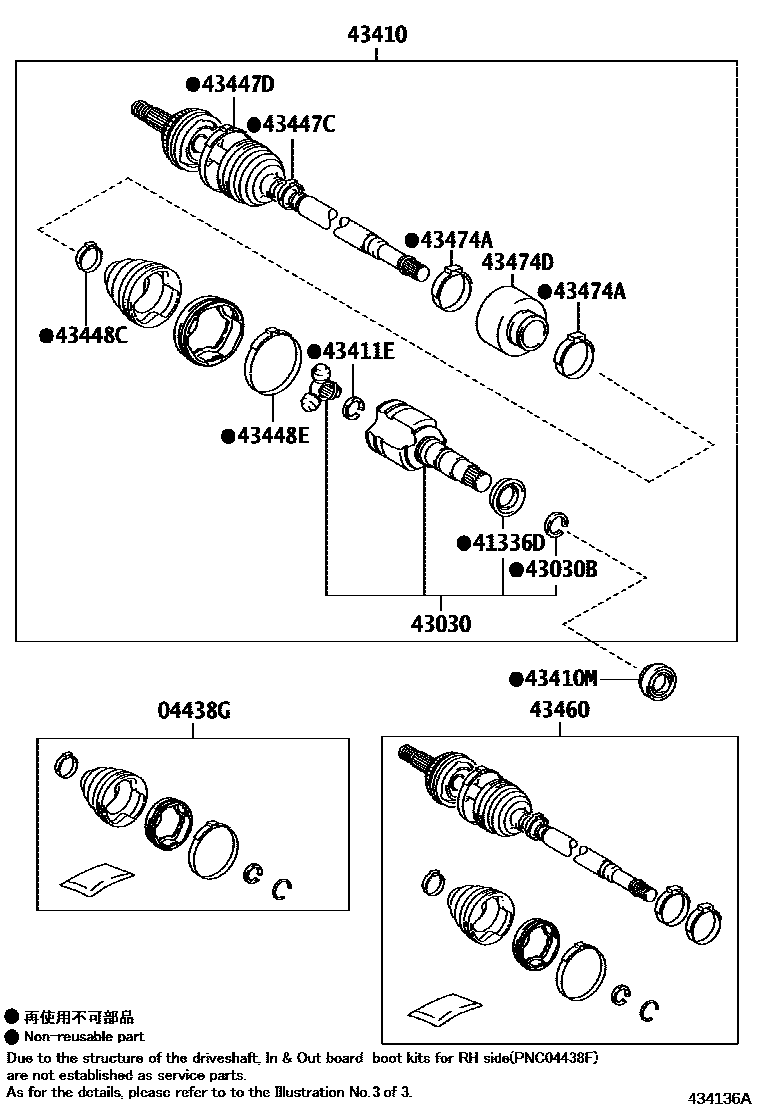 43410

●43447D
●43447C
●43474A
43474D
●43474A
●43448C
●43411E
●43448E
●41336D
●43030B
43030

●43410M
04438G
43460

● 再使用不可部品
● Non-reusable part
Due to the structure of the driveshaft, In & Out board boot kits for RH side(PNC04438F) are not established as service parts.
As for the details, please refer to to the Illustration No.3 of 3.

434136A