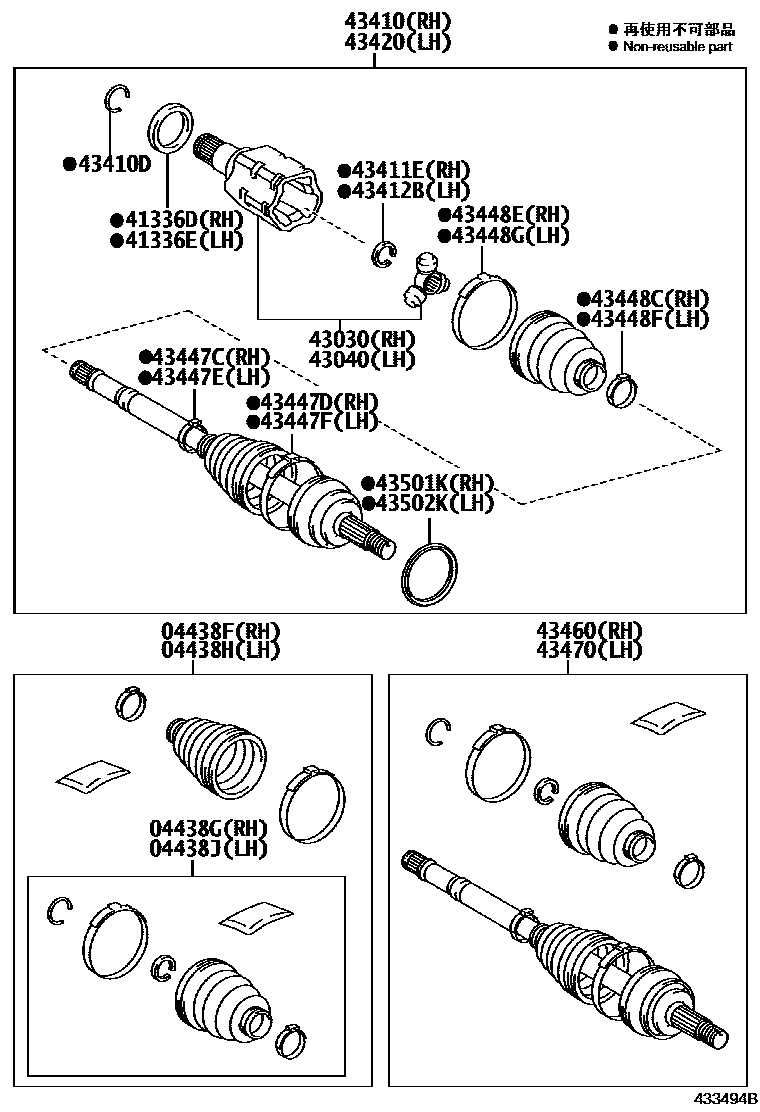 43410(RH)
43420(LH)

● 再使用不可部品
● Non-reusable part

●43410D

●41336D(RH)
●41336E(LH)

●43411E(RH)
●43412B(LH)

●43448E(RH)
●43448G(LH)

●43448C(RH)
●43448F(LH)

43030(RH)
43040(LH)

●43447C(RH)
●43447E(LH)

●43447D(RH)
●43447F(LH)

●43501K(RH)
●43502K(LH)

04438F(RH)
04438H(LH)

04438G(RH)
04438J(LH)

43460(RH)
43470(LH)

433494B