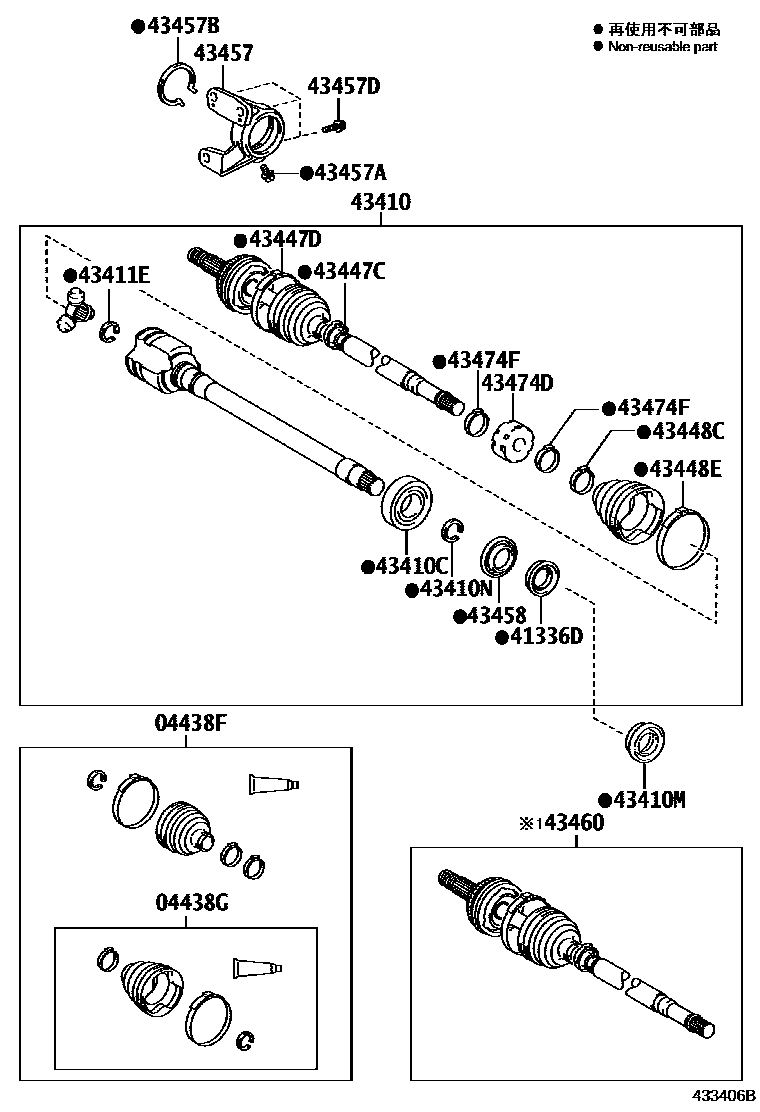 ● 再使用不可部品
● Non-reusable part

●43457B
43457
43457D
●43457A

43410

●43447D
●43447C
●43411E
●43474F
43474D
●43474F
●43448C
●43448E
●43410C
●43410N
●43458
●41336D

04438F
04438G

●43410M

※1 43460

433406B