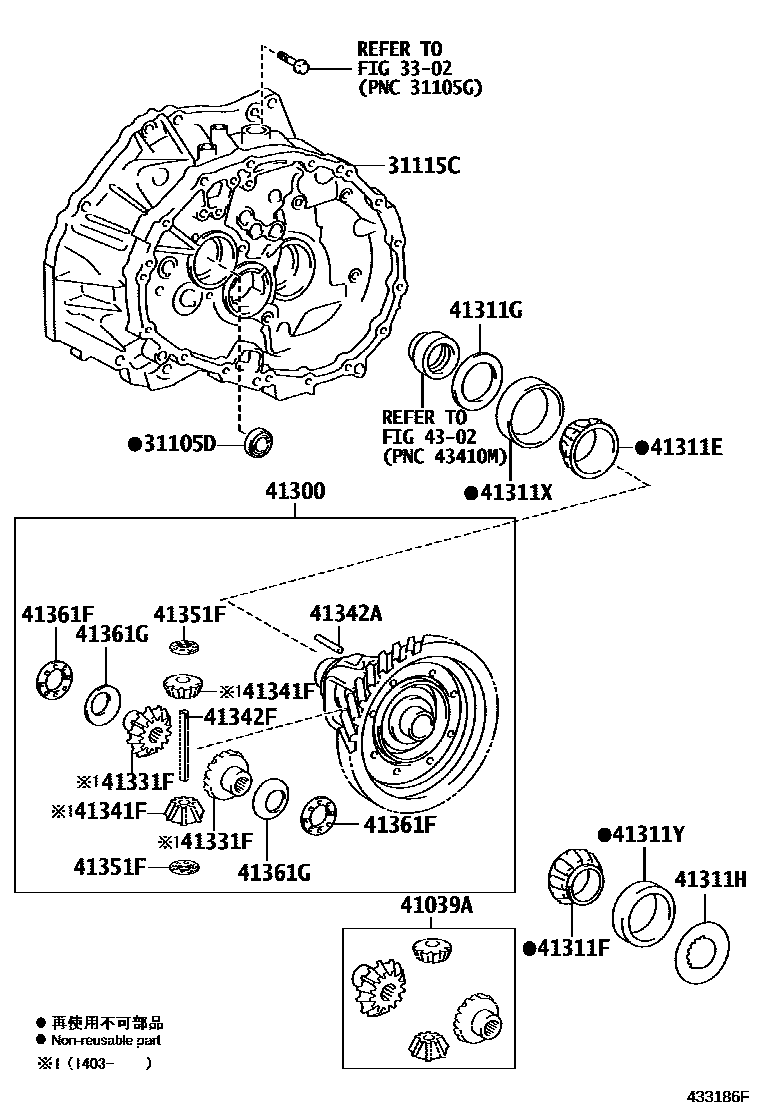 REFER TO
FIG 33-02
(PNC 31105G)

31115C

41311G

REFER TO
FIG 43-02
(PNC 43410M)

●31105D

●41311E

●41311X

41300

41361F
41361G
41351F
41342A
※1 41341F
41342F
※1 41331F
※1 41341F
※1 41331F
41361F
41351F
41361G

●41311Y
41311H
●41311F

41039A

● 再使用不可部品
● Non-reusable part
※1 (1403-　　)

433186F