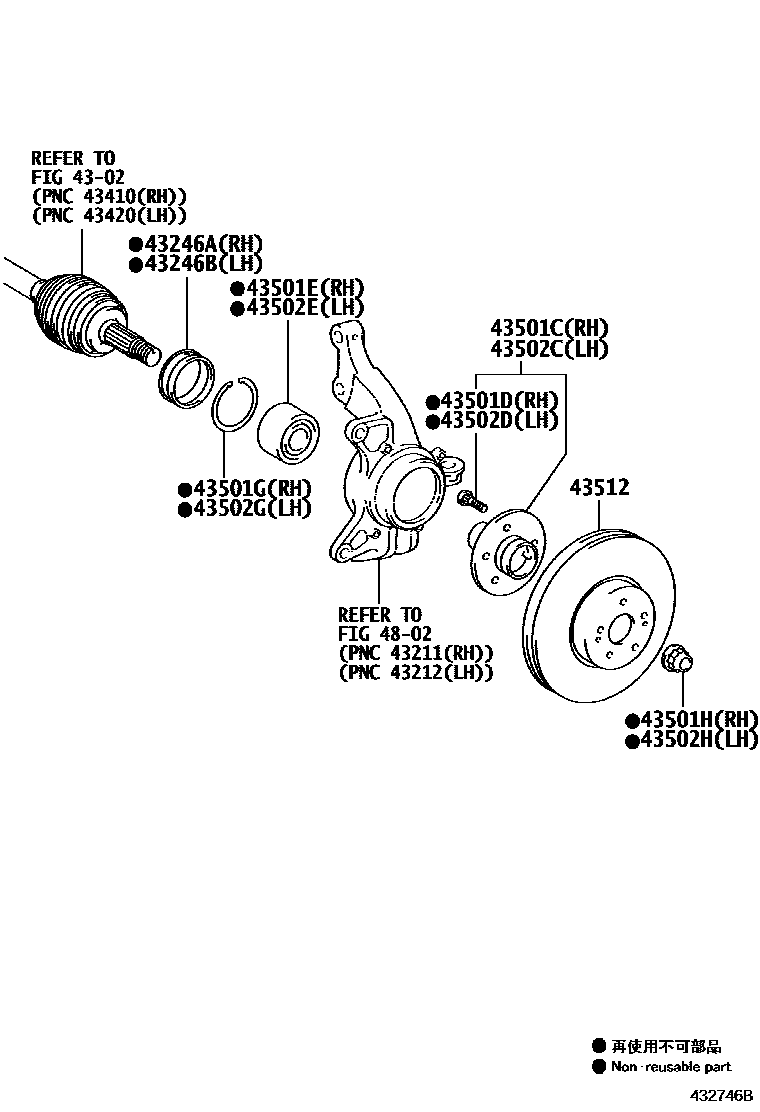 REFER TO
FIG 43-02
(PNC 43410(RH))
(PNC 43420(LH))

●43246A(RH)
●43246B(LH)

●43501E(RH)
●43502E(LH)

43501C(RH)
43502C(LH)

●43501D(RH)
●43502D(LH)

●43501G(RH)
●43502G(LH)

43512

REFER TO
FIG 48-02
(PNC 43211(RH))
(PNC 43212(LH))

●43501H(RH)
●43502H(LH)

● 再使用不可部品
● Non-reusable part

432746B