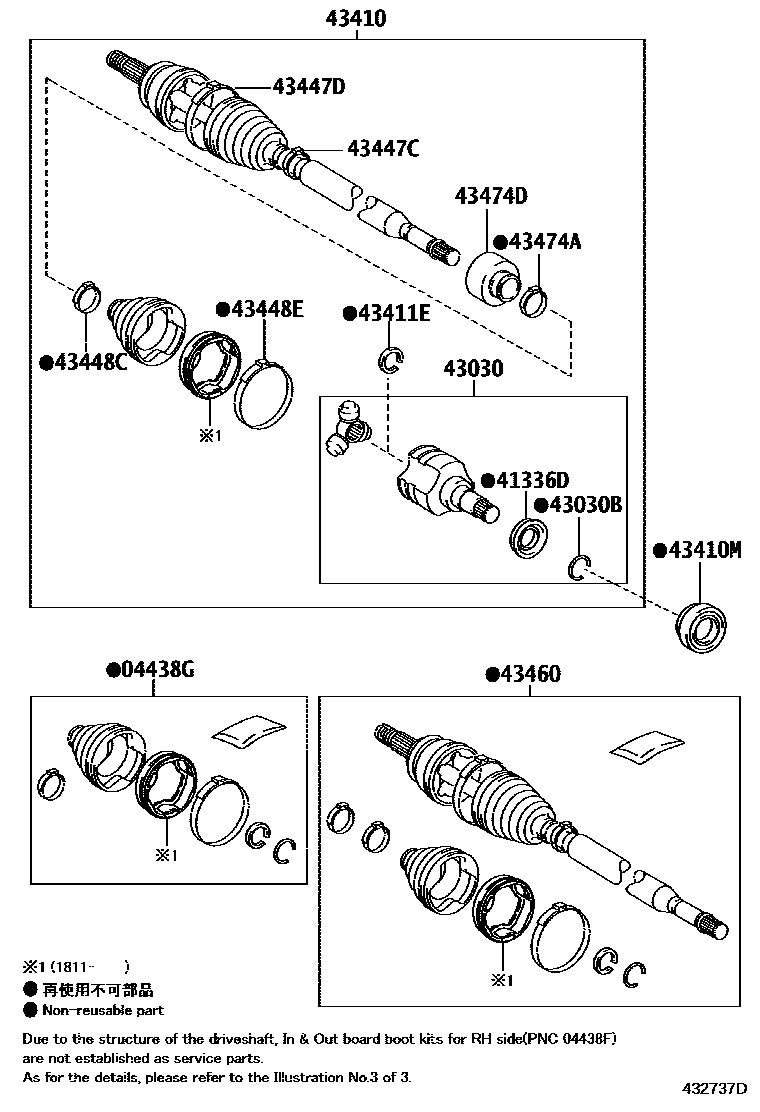 43410

43447D

43447C

43474D

●43474A

●43448E

●43411E

●43448C

43030

※1

●41336D

●43030B

●43410M

●04438G

●43460

※1

※1

※1 (1811-　　)
● 再使用不可部品
● Non-reusable part

Due to the structure of the driveshaft, In & Out board boot kits for RH side(PNC 04438F) are not established as service parts.
As for the details, please refer to the Illustration No.3 of 3.

432737D