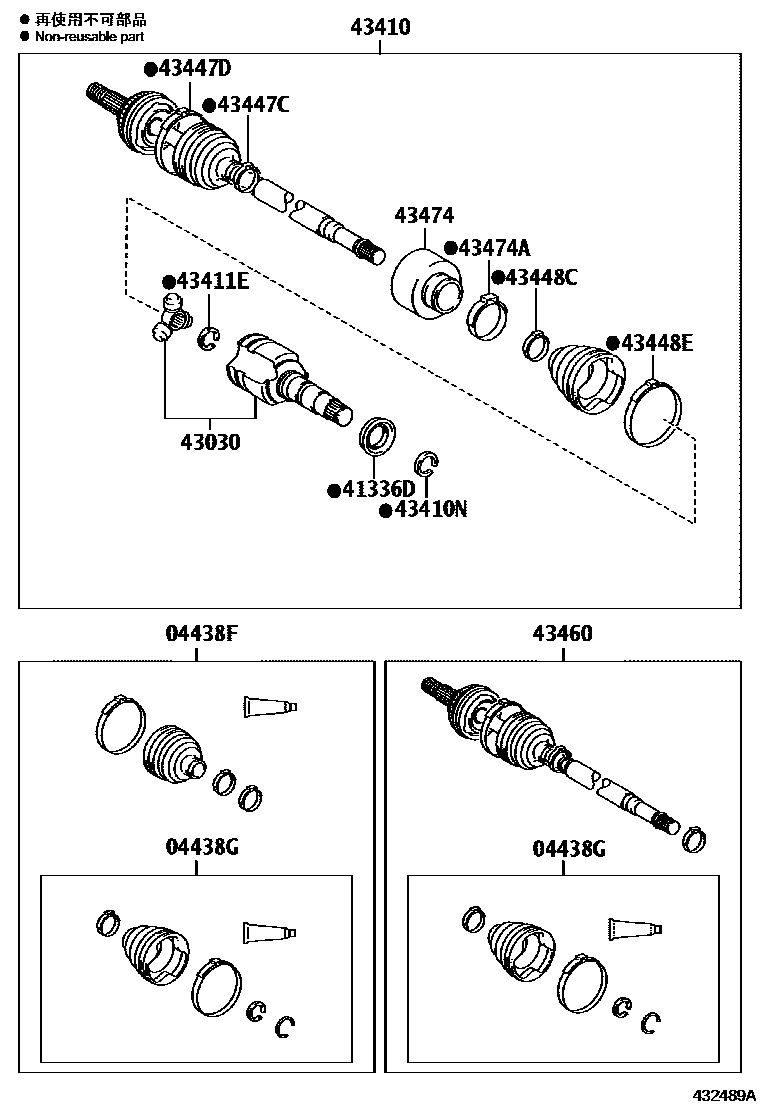 ● 再使用不可部品
● Non-reusable part

43410

●43447D
●43447C
43474
●43474A
●43448C
●43411E
●43448E
43030
●41336D
●43410N

04438F
43460
04438G
04438G

432489A