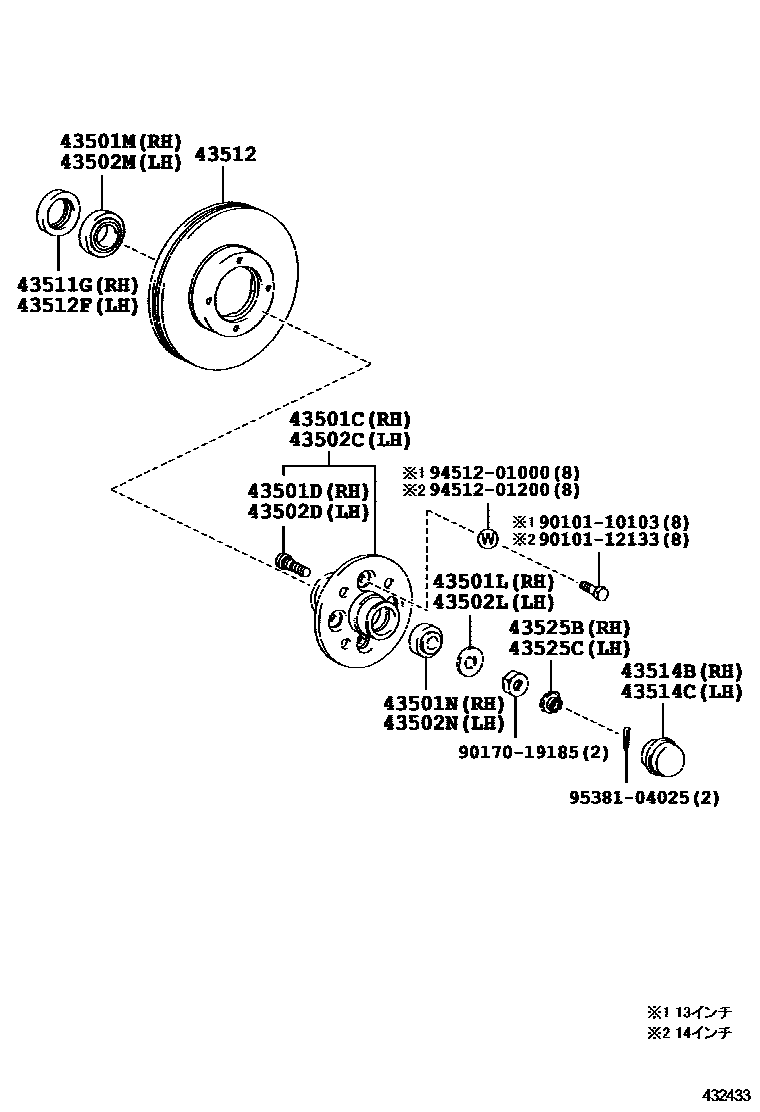 43501M(RH)
43502M(LH)

43512

43511G(RH)
43512F(LH)

43501C(RH)
43502C(LH)

43501D(RH)
43502D(LH)

※1 94512-01000(8)
※2 94512-01200(8)

W

※1 90101-10103(8)
※2 90101-12133(8)

43501L(RH)
43502L(LH)

43525B(RH)
43525C(LH)

43514B(RH)
43514C(LH)

43501N(RH)
43502N(LH)

90170-19185(2)

95381-04025(2)

※1 13インチ
※2 14インチ

432433