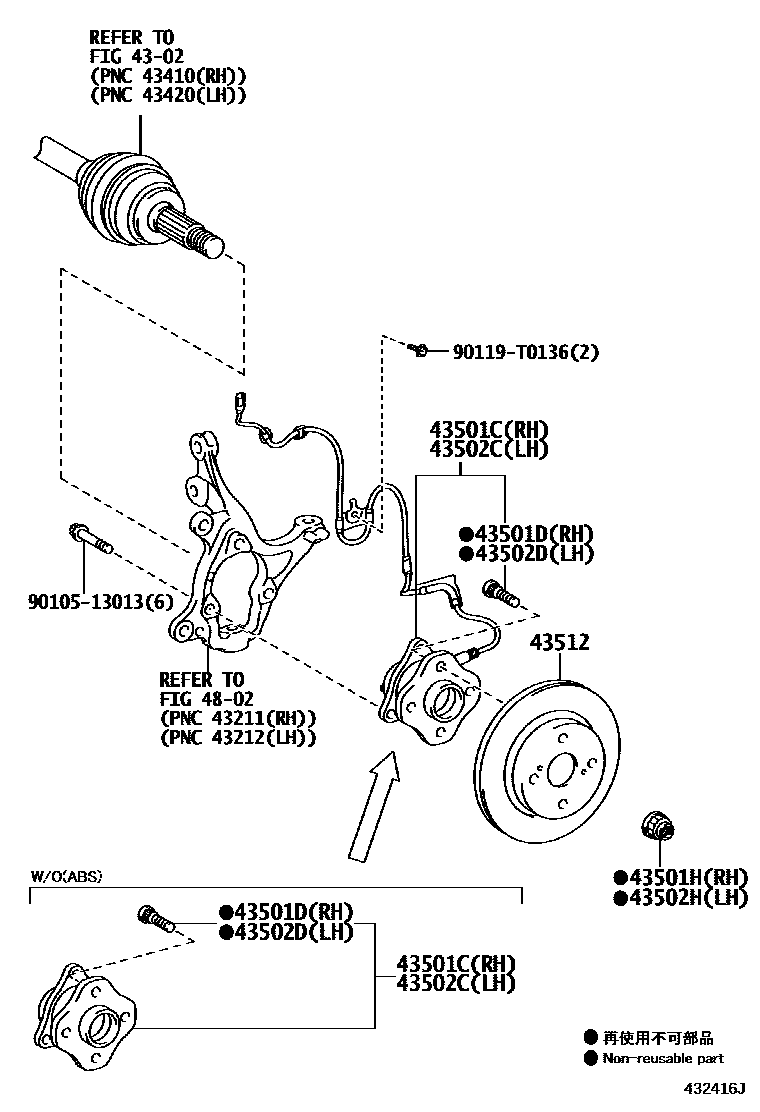 REFER TO
FIG 43-02
(PNC 43410(RH))
(PNC 43420(LH))

90119-T0136(2)

43501C(RH)
43502C(LH)

●43501D(RH)
●43502D(LH)

90105-13013(6)

43512

REFER TO
FIG 48-02
(PNC 43211(RH))
(PNC 43212(LH))

●43501H(RH)
●43502H(LH)

W/O(ABS)

●43501D(RH)
●43502D(LH)

43501C(RH)
43502C(LH)

● 再使用不可部品
● Non-reusable part

432416J