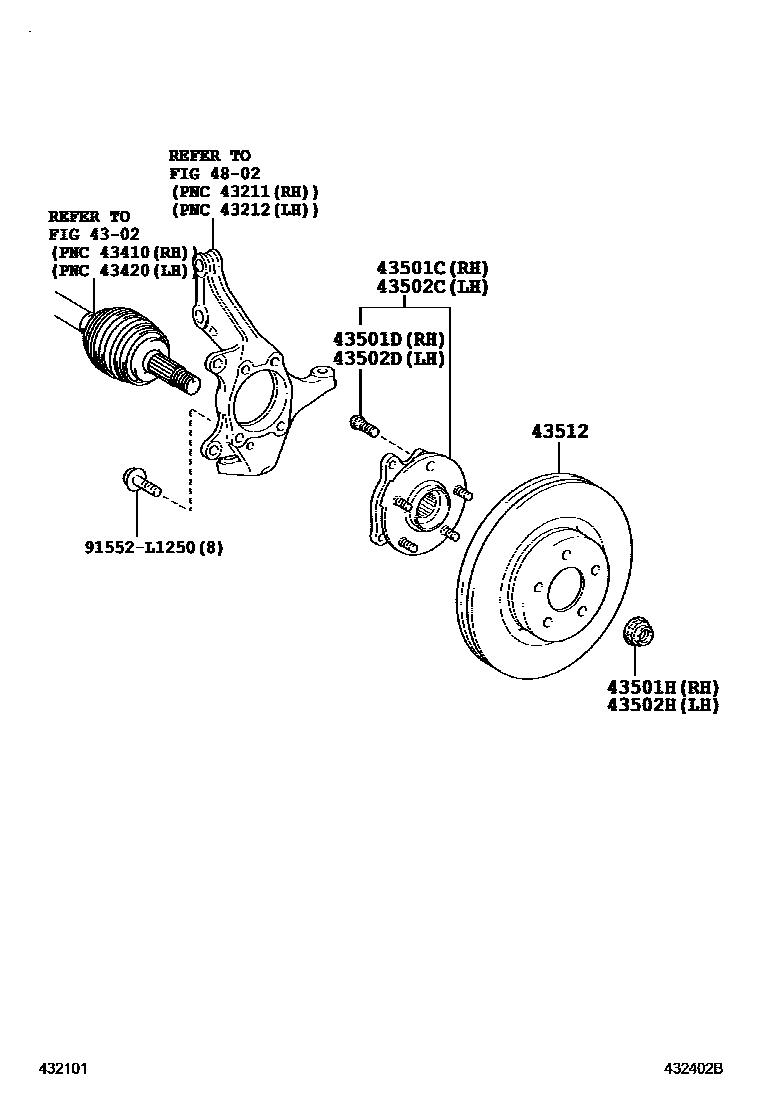 REFER TO
FIG 48-02
(PNC 43211(RH))
(PNC 43212(LH))

REFER TO
FIG 43-02
(PNC 43410(RH))
(PNC 43420(LH))

43501C(RH)
43502C(LH)

43501D(RH)
43502D(LH)

43512

91552-L1250(8)

43501H(RH)
43502H(LH)

432101

432402B