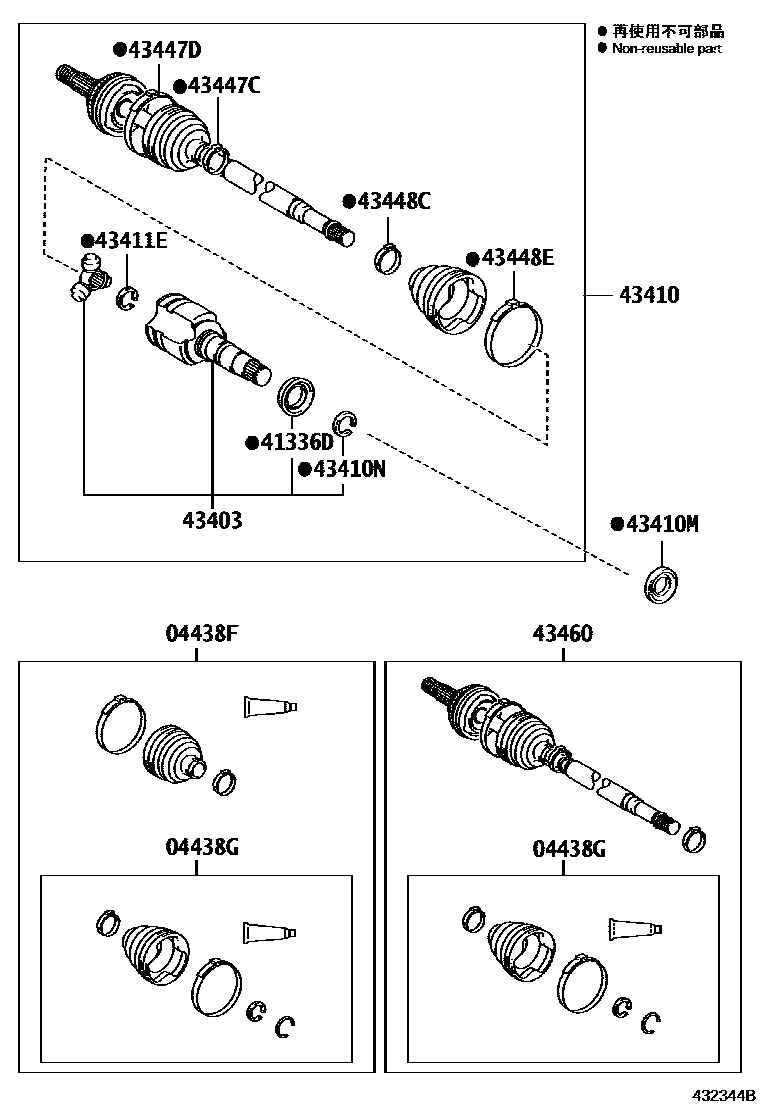 ● 再使用不可部品
● Non-reusable part

●43447D
●43447C
●43448C
●43411E
●43448E
43410
●41336D
●43410N
43403
●43410M

04438F
43460
04438G
04438G

432344B