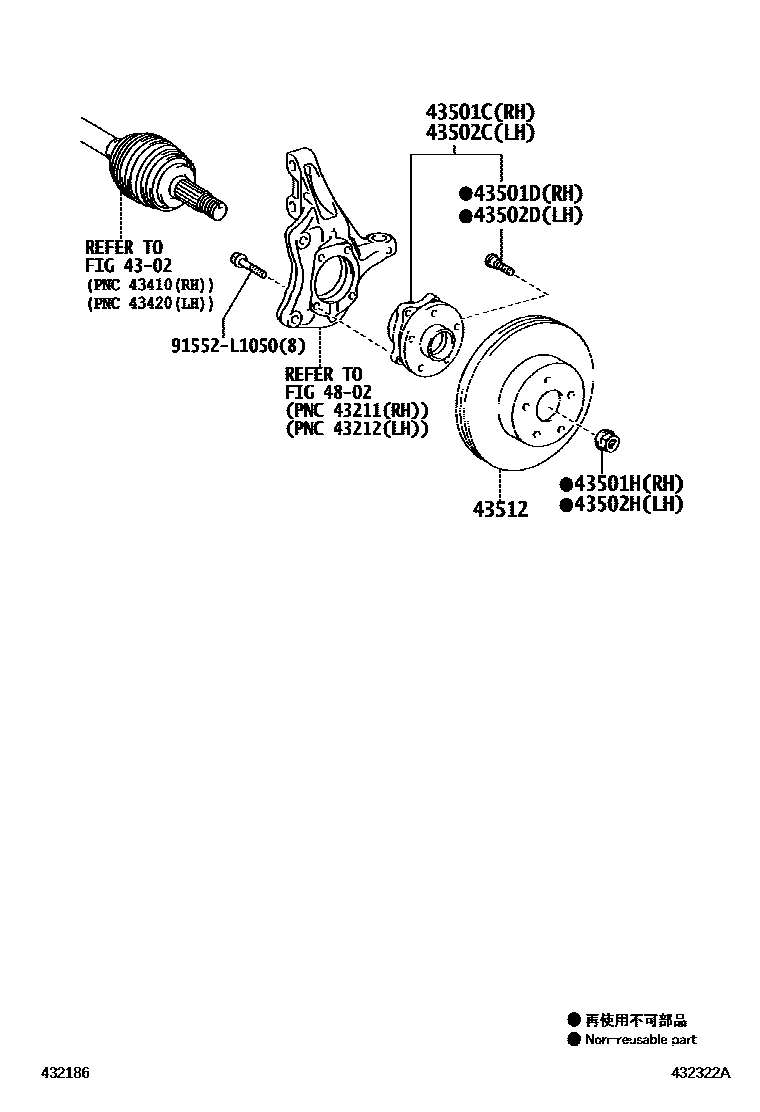 43501C(RH)
43502C(LH)

●43501D(RH)
●43502D(LH)

REFER TO
FIG 43-02
(PNC 43410(RH))
(PNC 43420(LH))

91552-L1050(8)

REFER TO
FIG 48-02
(PNC 43211(RH))
(PNC 43212(LH))

43512

●43501H(RH)
●43502H(LH)

● 再使用不可部品
● Non-reusable part

432186

432322A