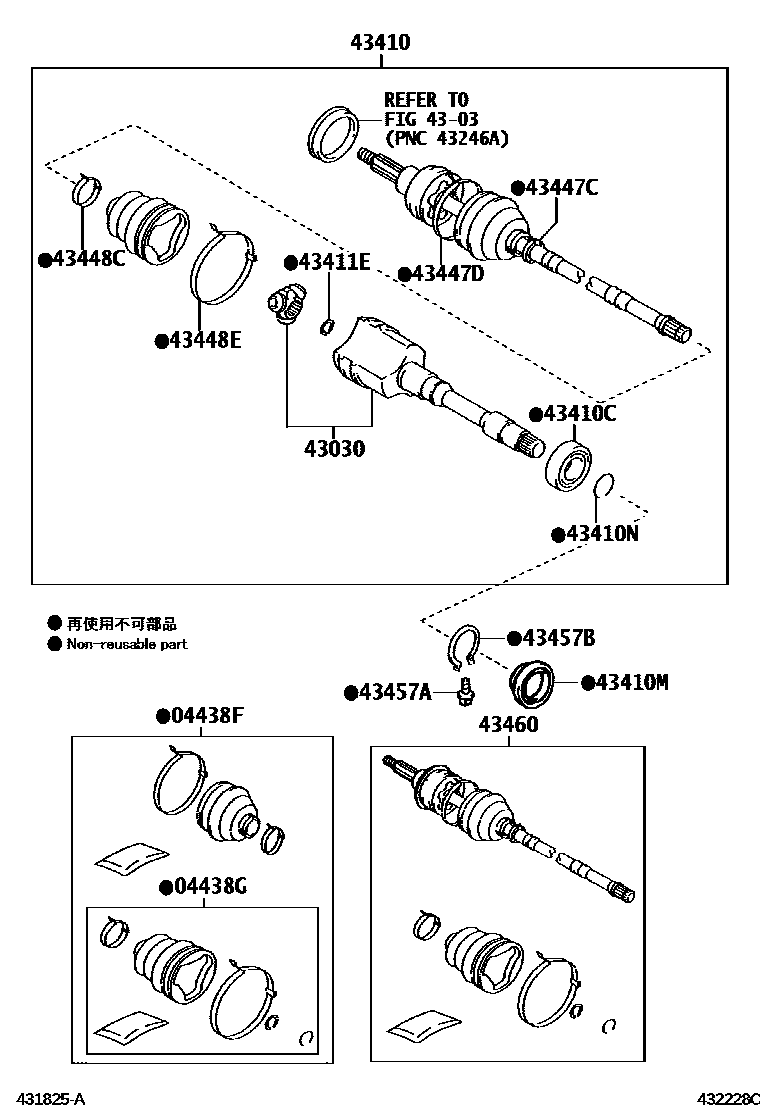 43410

REFER TO FIG 43-03 (PNC 43246A)

●43447C

●43448C

●43411E

●43447D

●43448E

43030

●43410C

●43410N

● 再使用不可部品
● Non-reusable part

●43457B

●43457A

●43410M

●04438F

43460

●04438G

431825-A

432228C