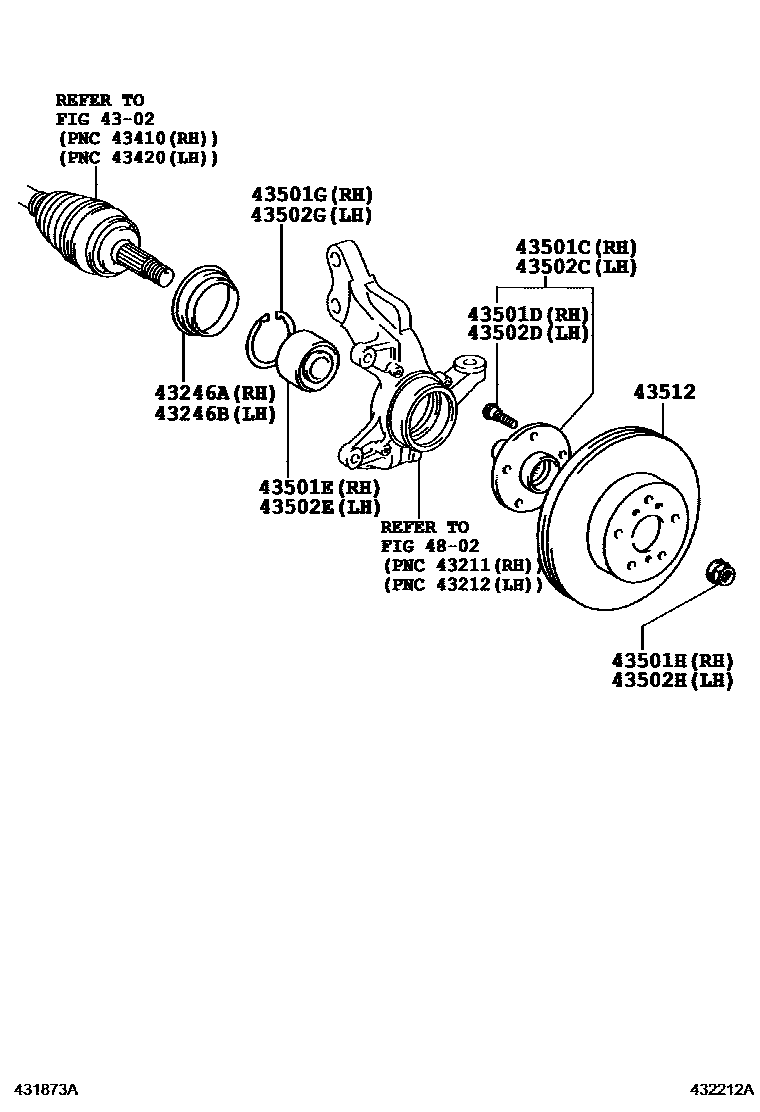 REFER TO
FIG 43-02
(PNC 43410(RH))
(PNC 43420(LH))

43501G(RH)
43502G(LH)

43501C(RH)
43502C(LH)

43501D(RH)
43502D(LH)

43512

43246A(RH)
43246B(LH)

43501E(RH)
43502E(LH)

REFER TO
FIG 48-02
(PNC 43211(RH))
(PNC 43212(LH))

43501H(RH)
43502H(LH)

431873A

432212A