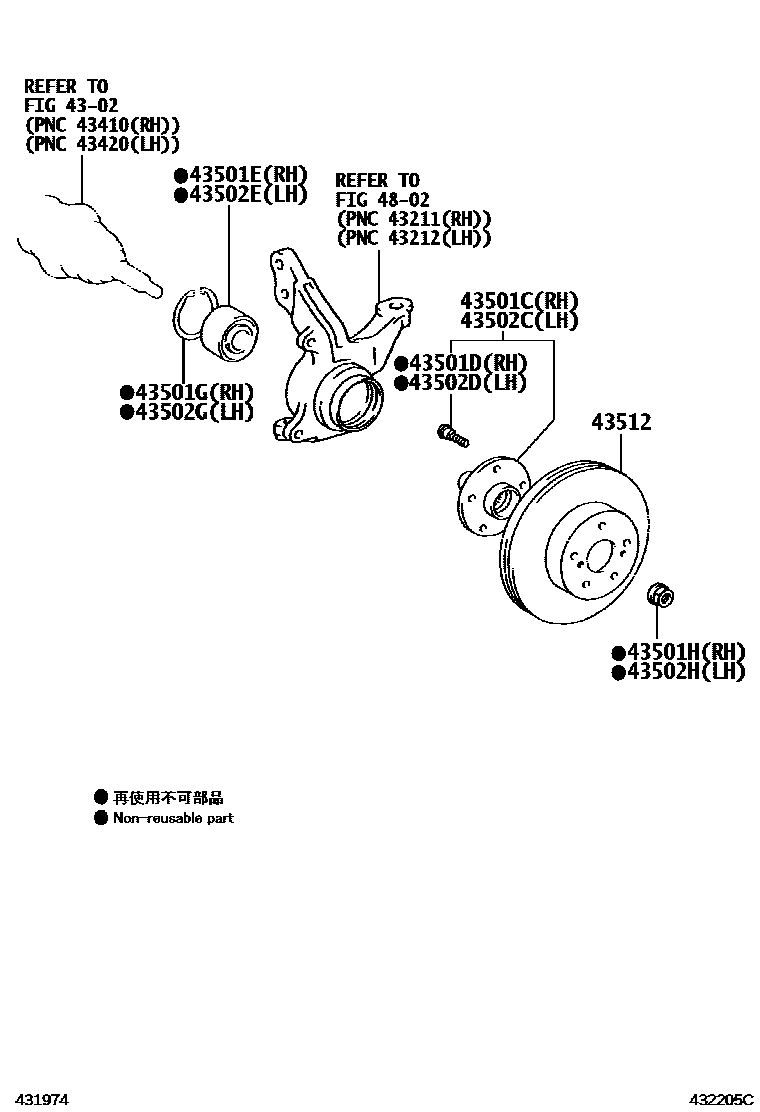 REFER TO
FIG 43-02
(PNC 43410(RH))
(PNC 43420(LH))

●43501E(RH)
●43502E(LH)

REFER TO
FIG 48-02
(PNC 43211(RH))
(PNC 43212(LH))

43501C(RH)
43502C(LH)

●43501D(RH)
●43502D(LH)

●43501G(RH)
●43502G(LH)

43512

●43501H(RH)
●43502H(LH)

● 再使用不可部品
● Non-reusable part

431974

432205C