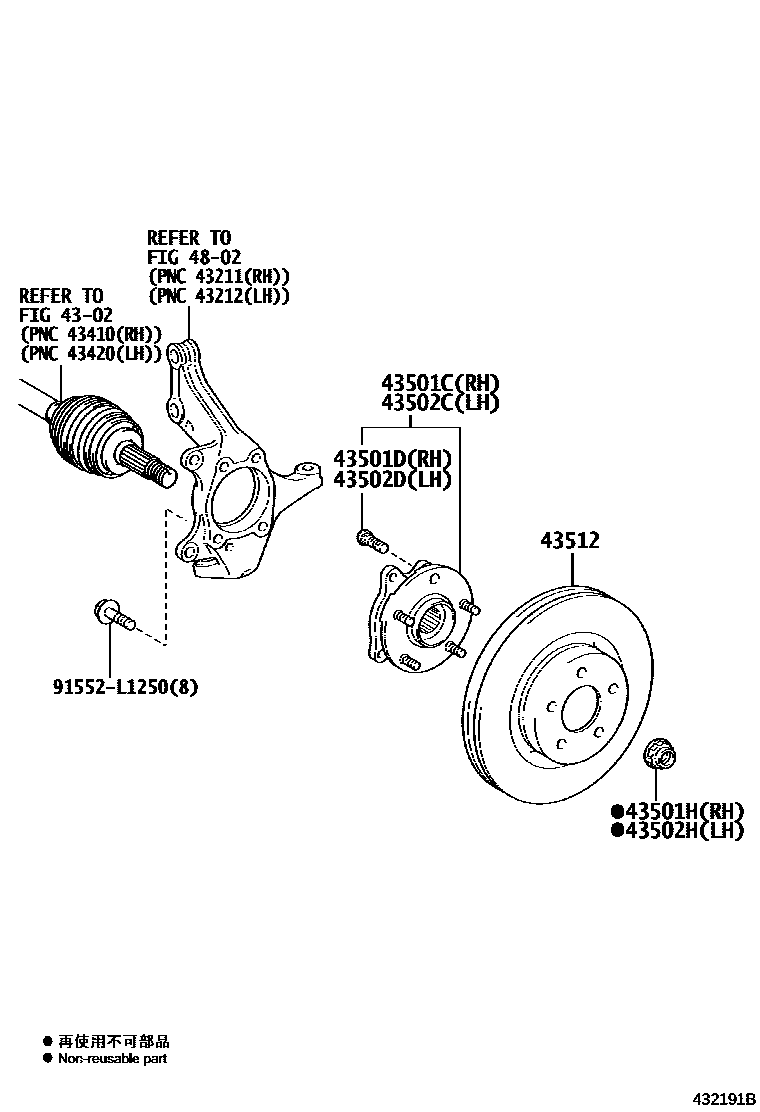 REFER TO
FIG 48-02
(PNC 43211(RH))
(PNC 43212(LH))

REFER TO
FIG 43-02
(PNC 43410(RH))
(PNC 43420(LH))

43501C(RH)
43502C(LH)

43501D(RH)
43502D(LH)

43512

91552-L1250(8)

●43501H(RH)
●43502H(LH)

● 再使用不可部品
● Non-reusable part

432191B