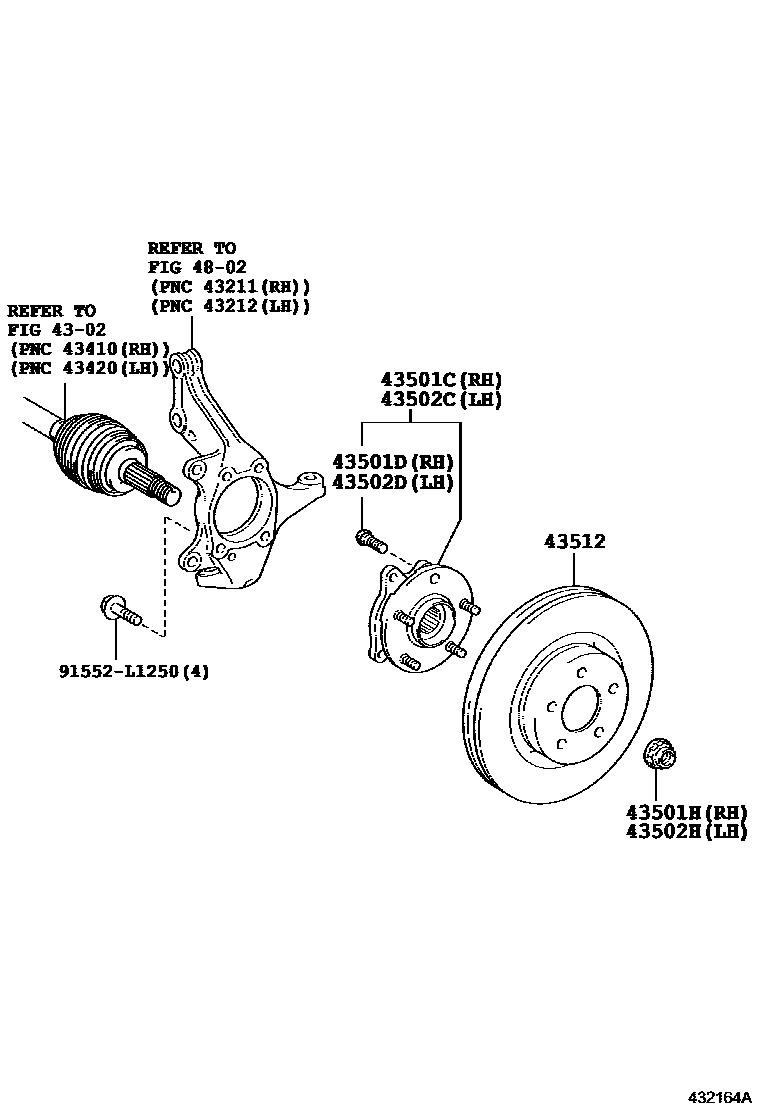 REFER TO
FIG 48-02
(PNC 43211(RH))
(PNC 43212(LH))

REFER TO
FIG 43-02
(PNC 43410(RH))
(PNC 43420(LH))

43501C(RH)
43502C(LH)

43501D(RH)
43502D(LH)

43512

91552-L1250(4)

43501H(RH)
43502H(LH)

432164A