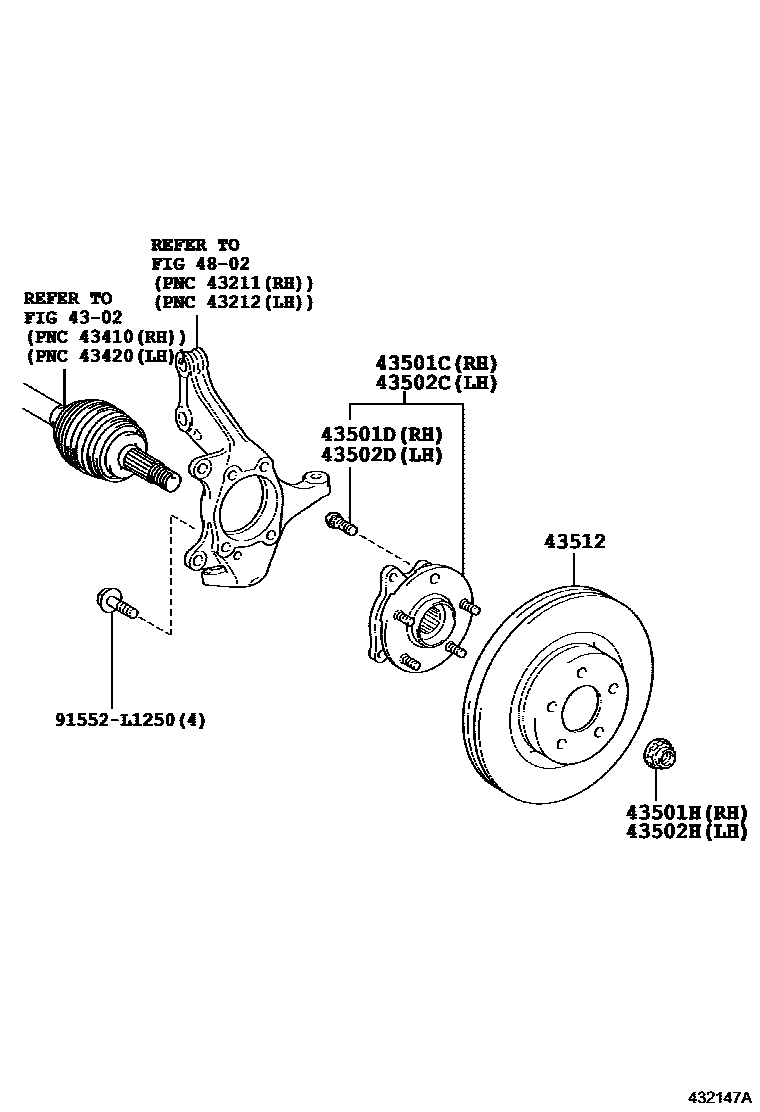 REFER TO
FIG 48-02
(PNC 43211(RH))
(PNC 43212(LH))

REFER TO
FIG 43-02
(PNC 43410(RH))
(PNC 43420(LH))

43501C(RH)
43502C(LH)

43501D(RH)
43502D(LH)

43512

91552-L1250(4)

43501H(RH)
43502H(LH)

432147A