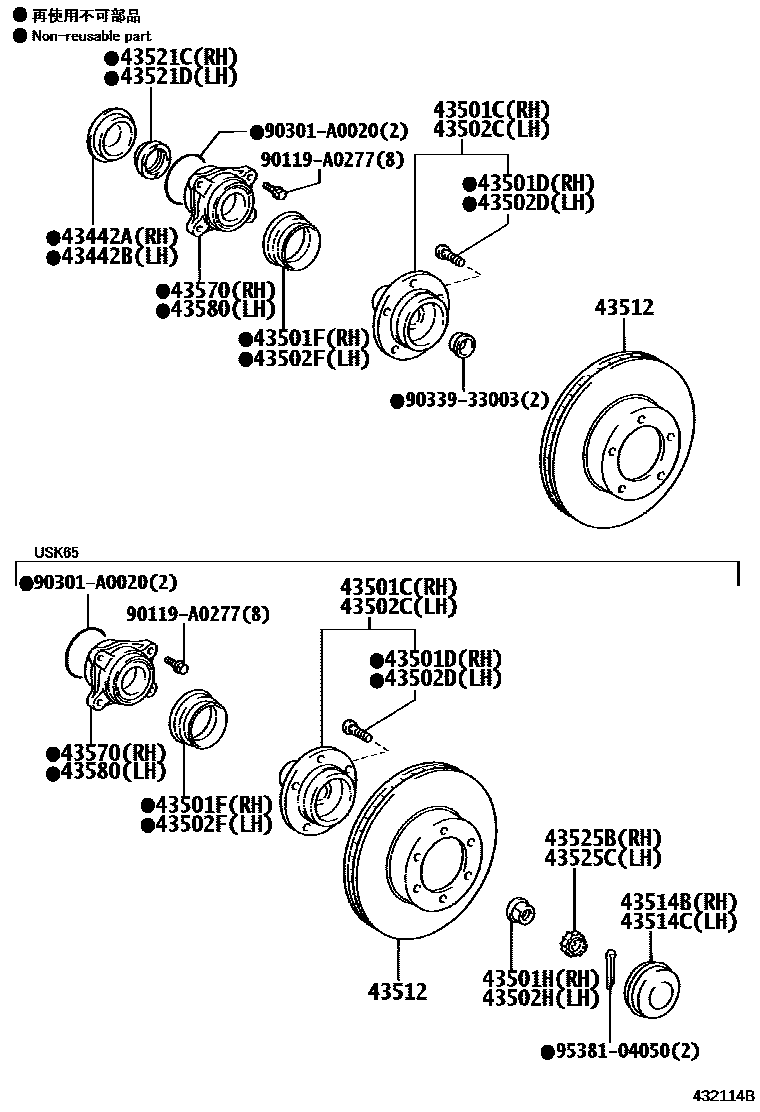 ● 再使用不可部品
● Non-reusable part

●43521C(RH)
●43521D(LH)
●90301-A0020(2)
90119-A0277(8)
43501C(RH)
43502C(LH)
●43501D(RH)
●43502D(LH)
●43442A(RH)
●43442B(LH)
●43570(RH)
●43580(LH)
●43501F(RH)
●43502F(LH)
43512
●90339-33003(2)

USK65
●90301-A0020(2)
90119-A0277(8)
43501C(RH)
43502C(LH)
●43501D(RH)
●43502D(LH)
●43570(RH)
●43580(LH)
●43501F(RH)
●43502F(LH)
43525B(RH)
43525C(LH)
43514B(RH)
43514C(LH)
43512
43501H(RH)
43502H(LH)
●95381-04050(2)

432114B