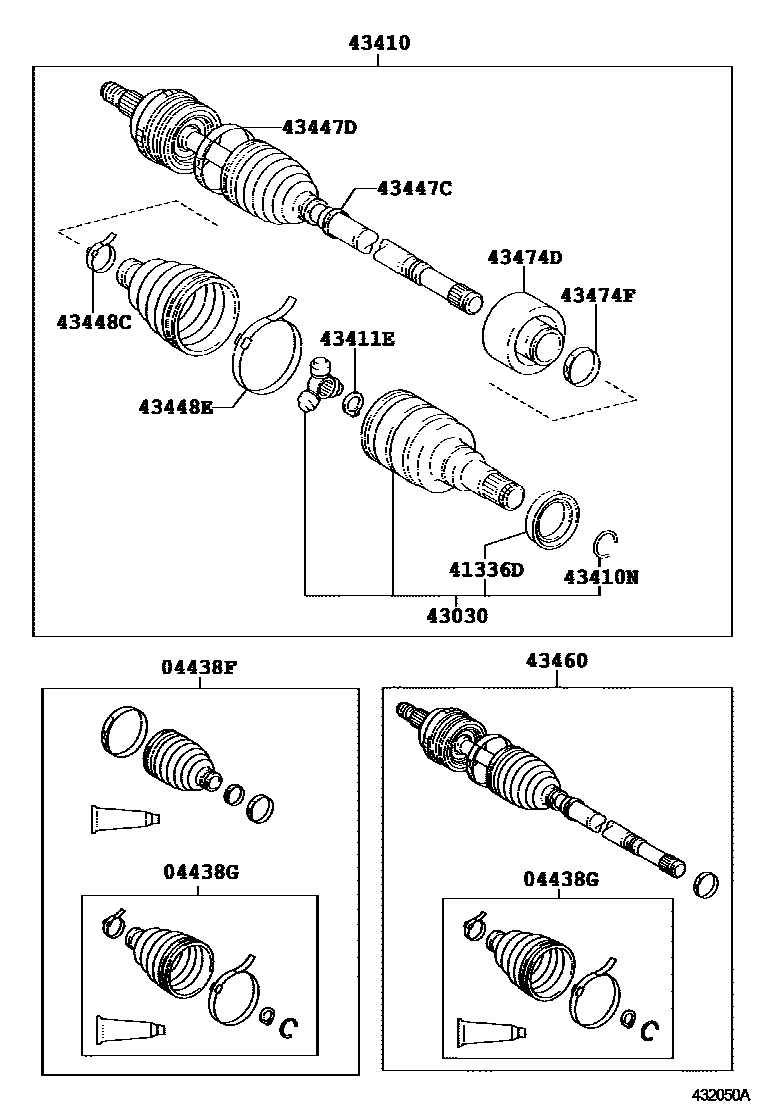 43410

43447D

43447C

43474D

43474F

43448C

43411E

43448E

41336D

43410N

43030

04438F

04438G

43460

04438G

432050A