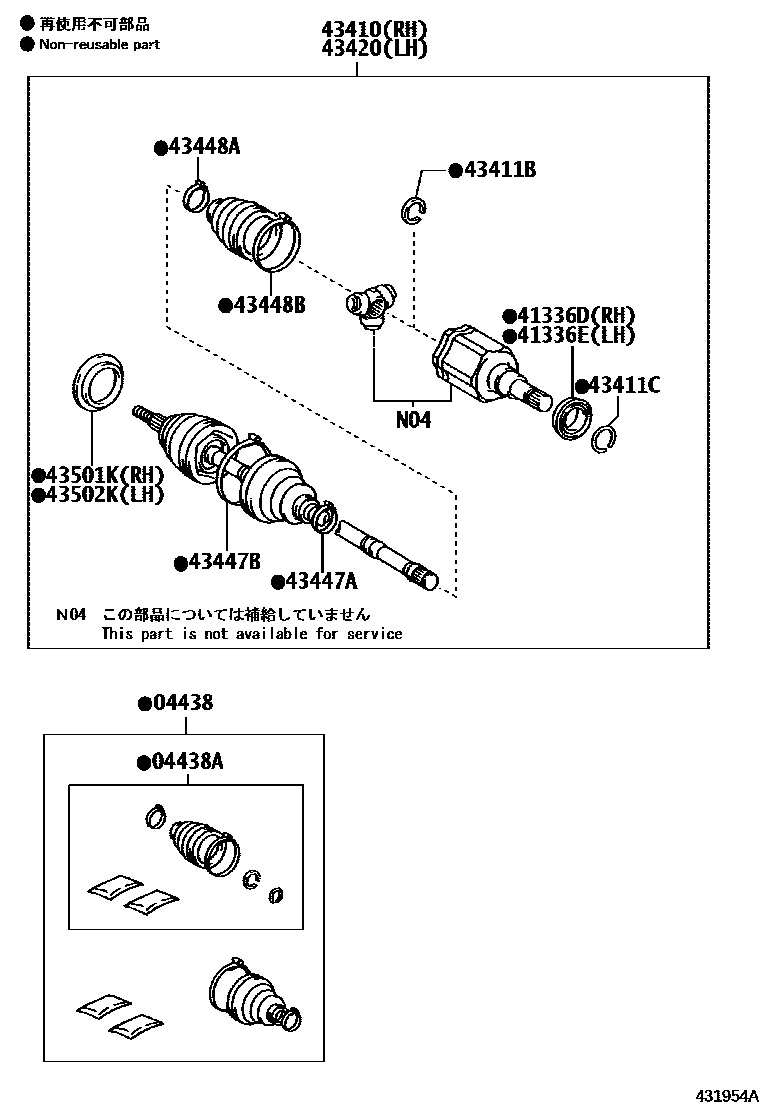 ● 再使用不可部品
● Non-reusable part

43410(RH)
43420(LH)

●43448A
●43411B
●43448B
●41336D(RH)
●41336E(LH)
●43411C
N04
●43501K(RH)
●43502K(LH)
●43447B
●43447A

N04 この部品については補給していません
This part is not available for service

●04438
●04438A

431954A