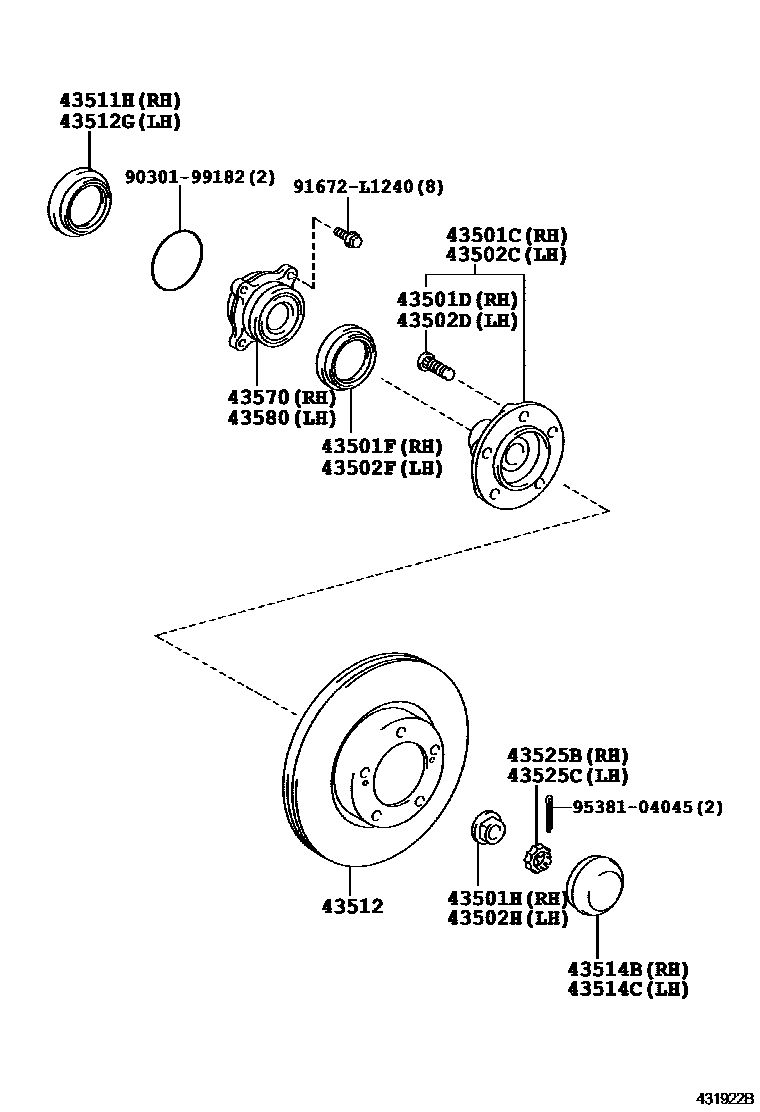 43511H(RH)
43512G(LH)

90301-99182(2)

91672-L1240(8)

43501C(RH)
43502C(LH)

43501D(RH)
43502D(LH)

43570(RH)
43580(LH)

43501F(RH)
43502F(LH)

43525B(RH)
43525C(LH)

95381-04045(2)

43512

43501H(RH)
43502H(LH)

43514B(RH)
43514C(LH)

431922B